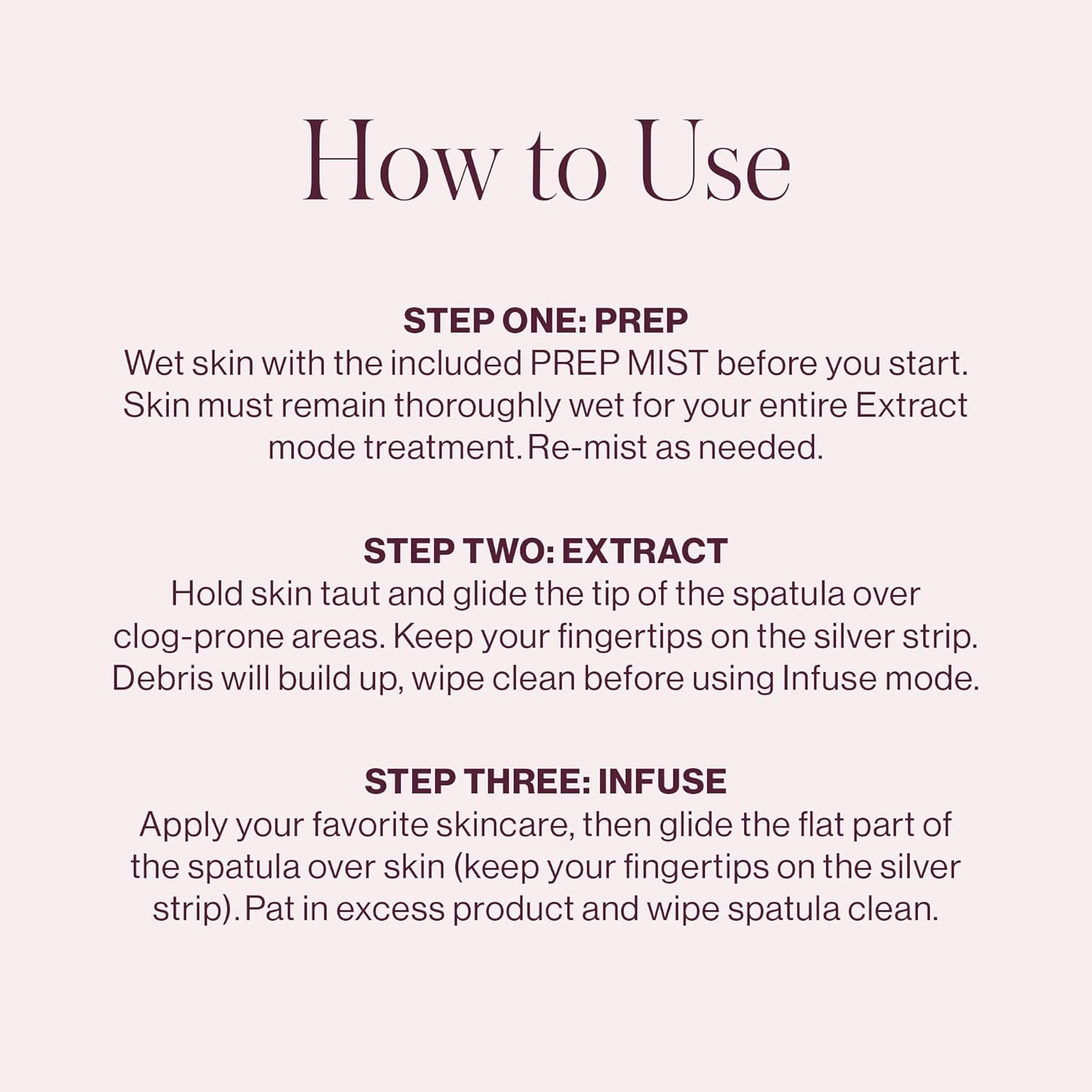 How to Use

STEP ONE: PREP
Wet skin with the included PREP MIST before you start. Skin must remain thoroughly wet for your entire Extract mode treatment. Re-mist as needed.

STEP TWO: EXTRACT
Hold skin taut and glide the tip of the spatula over clog-prone areas. Keep your fingertips on the silver strip. Debris will build up, wipe clean before using Infuse mode.

STEP THREE: INFUSE
Apply your favorite skincare, then glide the flat part of the spatula over skin (keep your fingertips on the silver strip). Pat in excess product and wipe spatula clean.