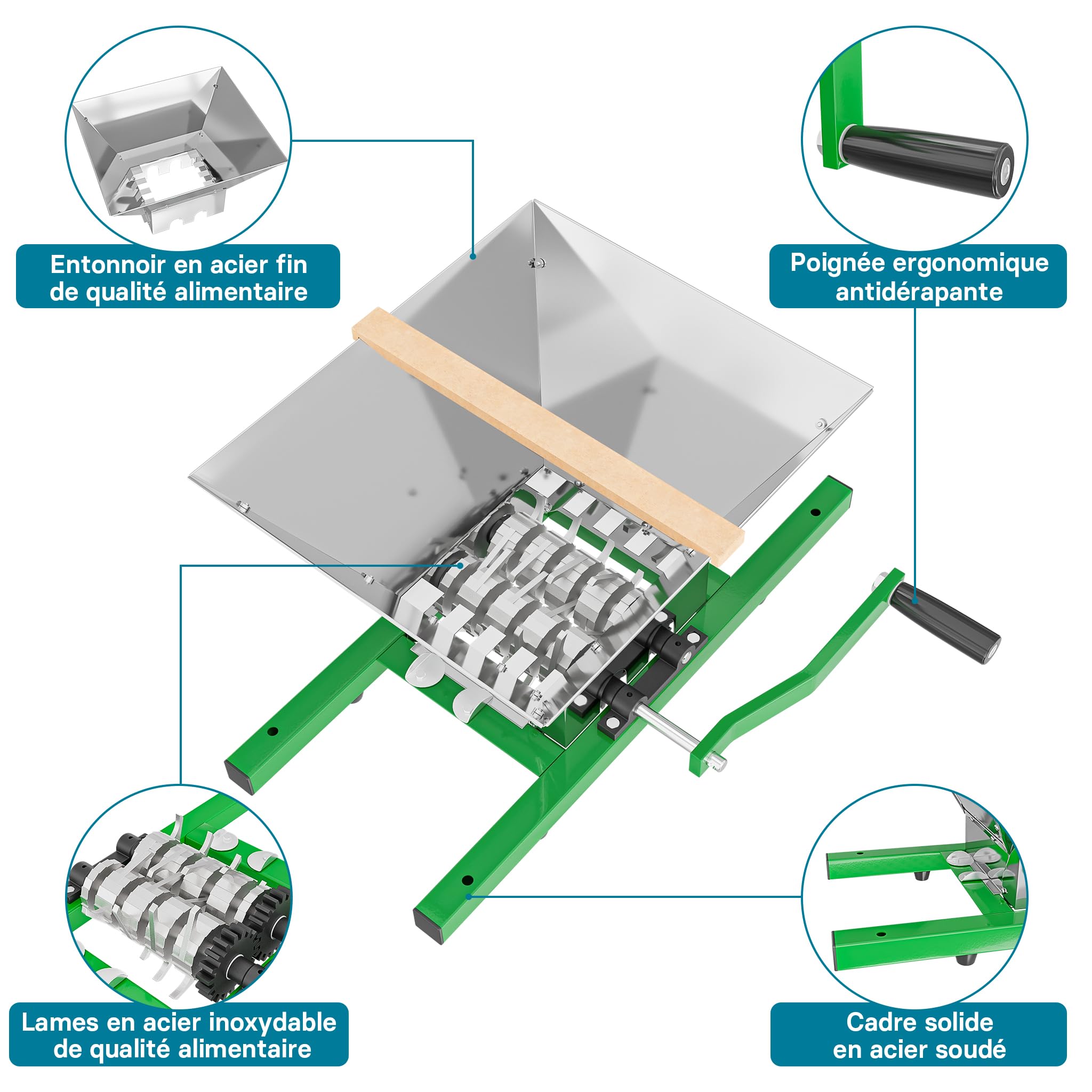 Entonnoir en acier fin de qualité alimentaire

Poignée ergonomique antidérapante

Lames en acier inoxydable de qualité alimentaire

Cadre solide en acier soudé