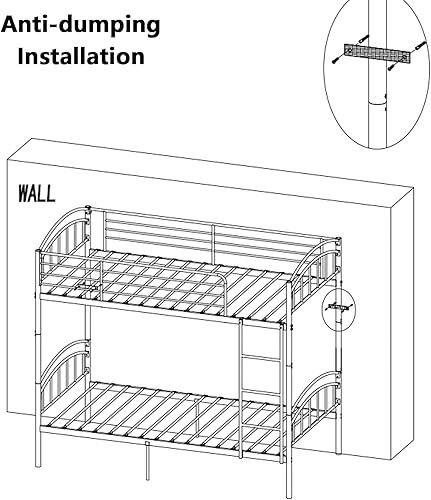 Anti-dumping Installation

WALL