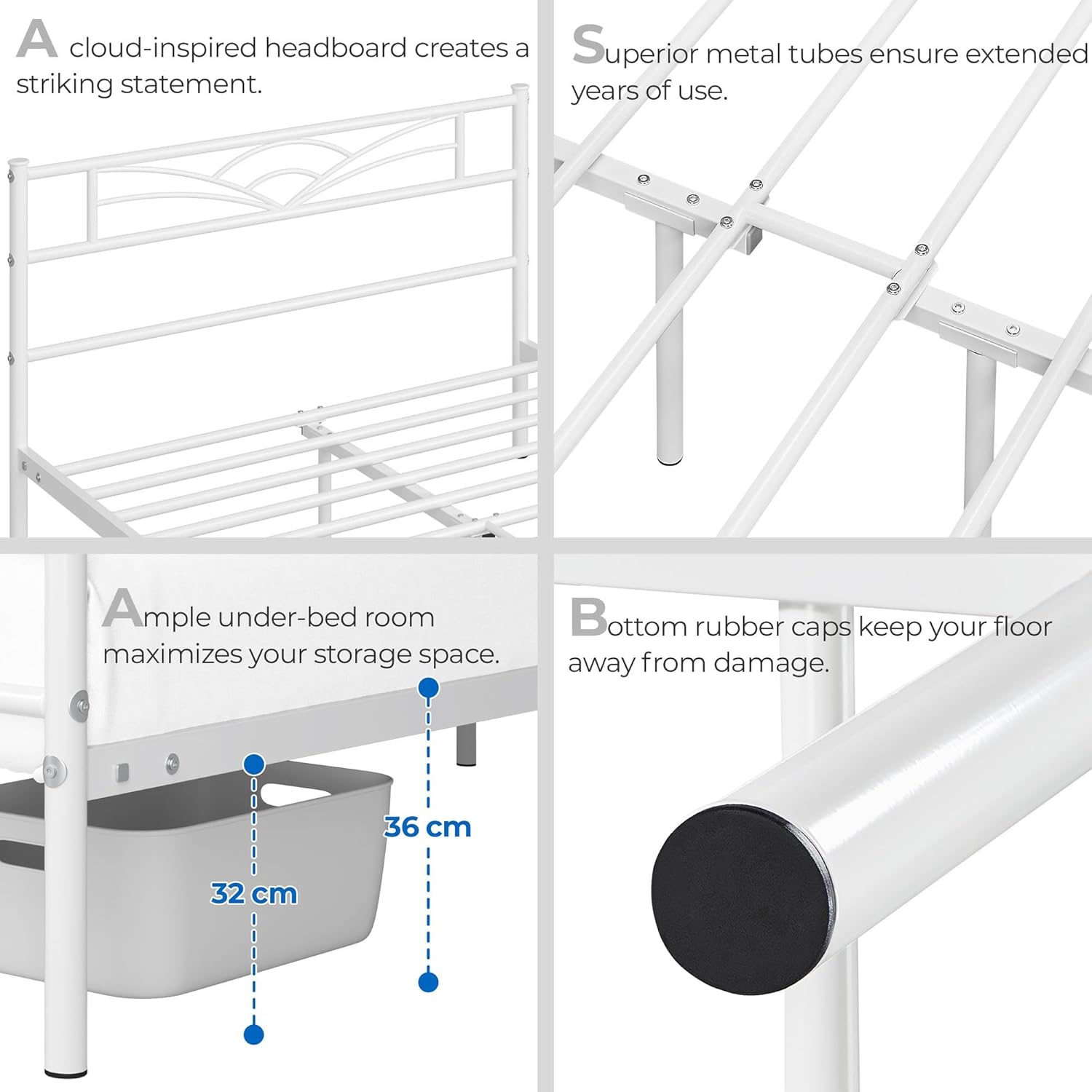 A cloud-inspired headboard creates a striking statement.

Superior metal tubes ensure extended years of use.

Ample under-bed room maximizes your storage space.

36 cm

32 cm

Bottom rubber caps keep your floor away from damage.