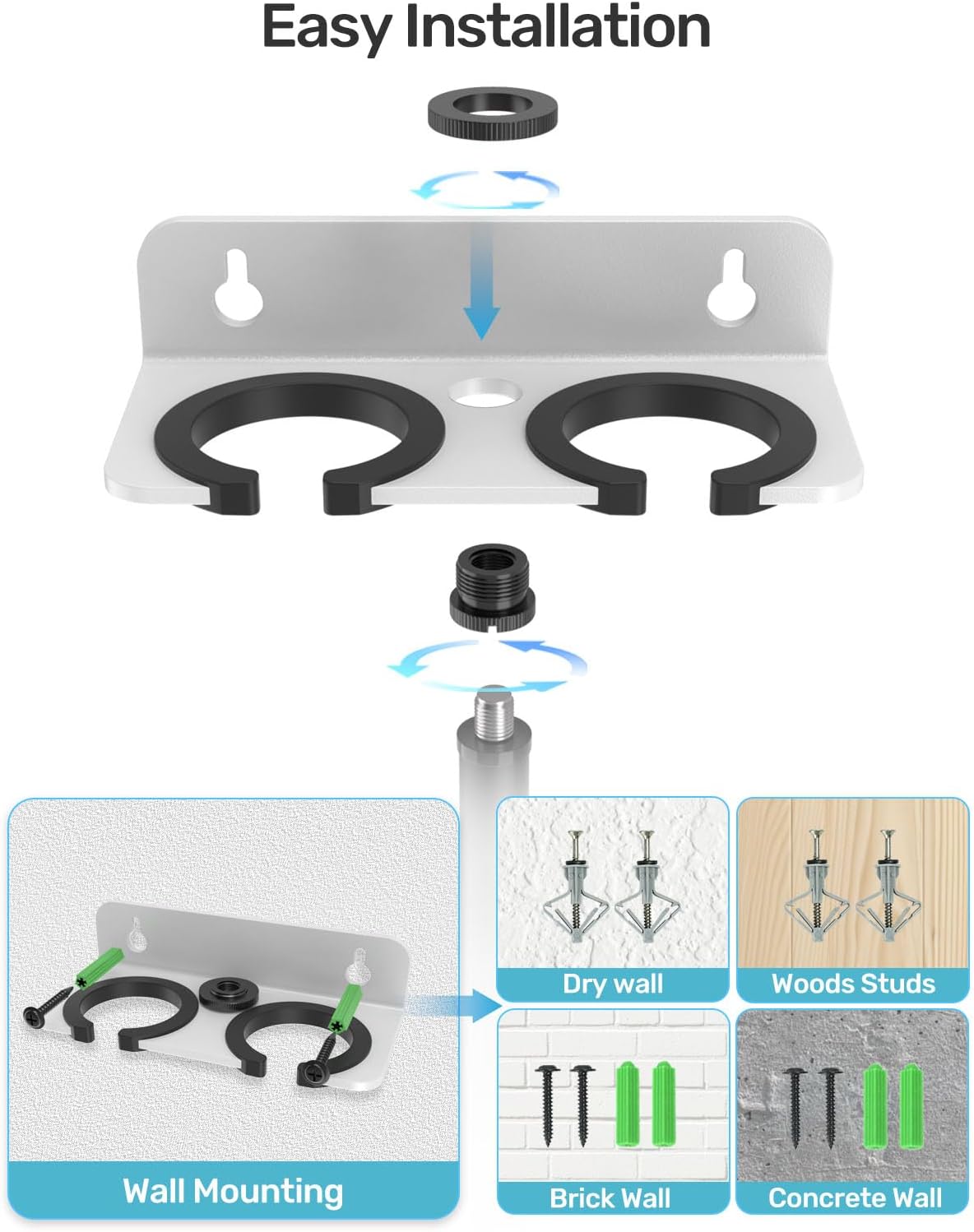 Easy Installation

Wall Mounting

Dry wall

Woods Studs

Brick Wall

Concrete Wall