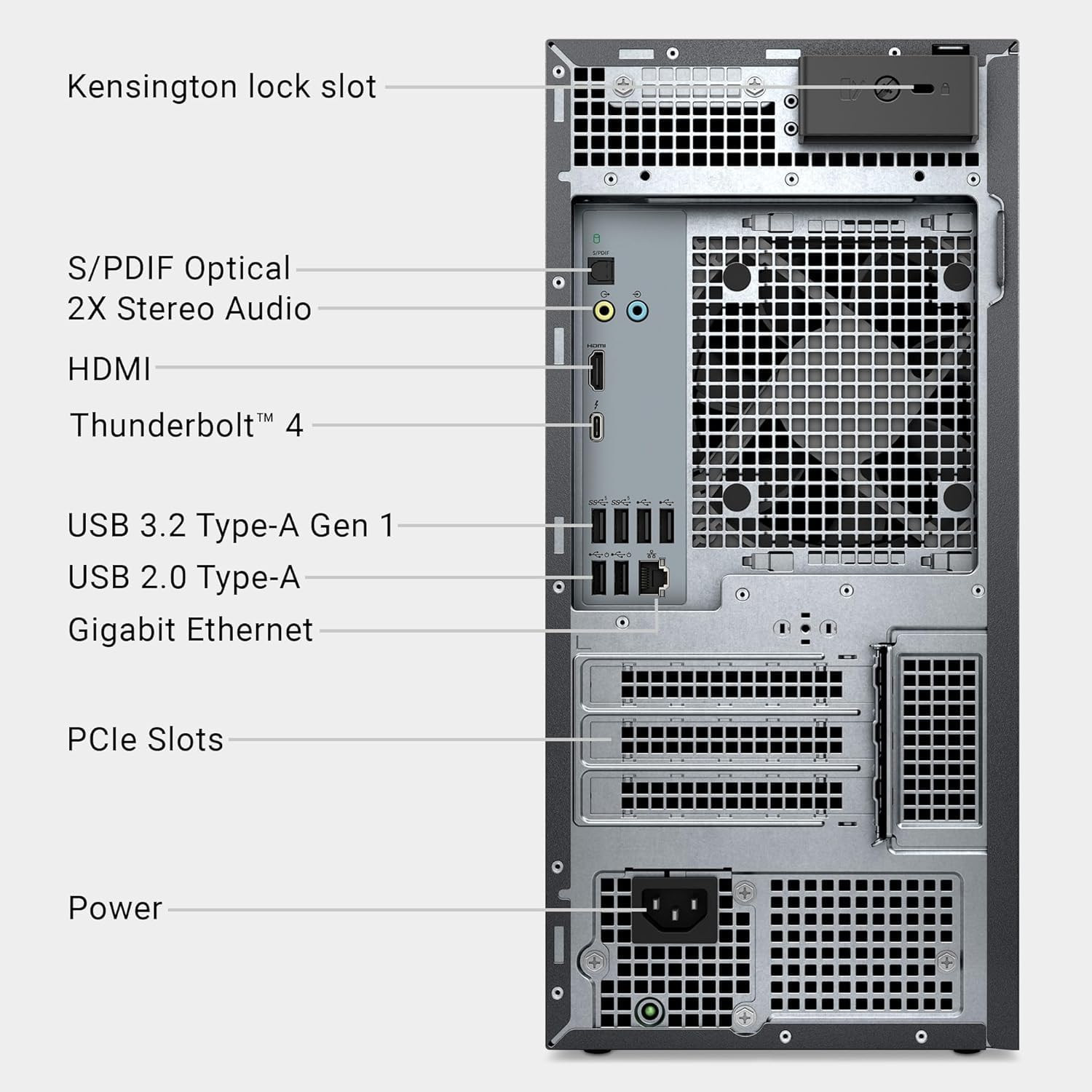 Kensington lock slot

S/PDIF Optical
2X Stereo Audio

HDMI

Thunderbolt™ 4

USB 3.2 Type-A Gen 1
USB 2.0 Type-A
Gigabit Ethernet

PCIe Slots

Power

S/PDIF

HDMI