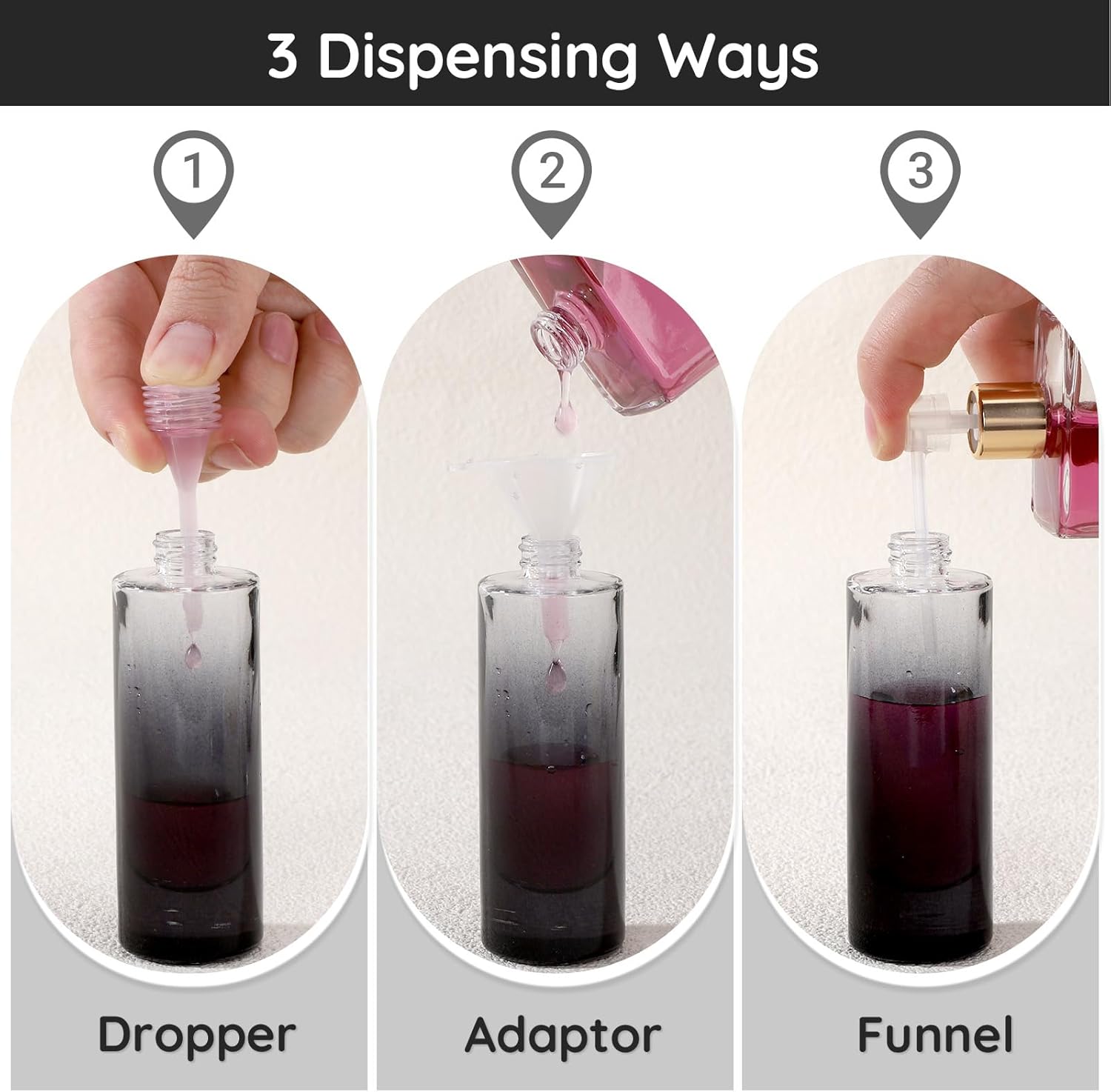 3 Dispensing Ways

1

Dropper

2

Adaptor

3

Funnel