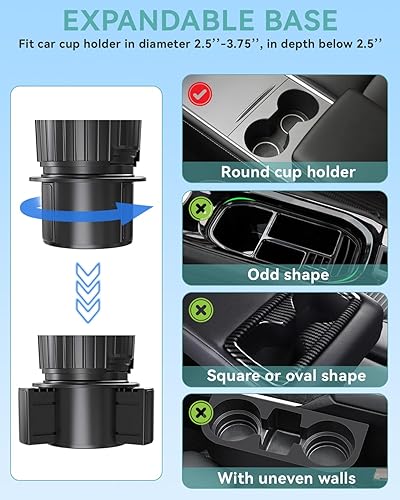 EXPANDABLE BASE

Fit car cup holder in diameter 2.5''-3.75'', in depth below 2.5''

Round cup holder

Odd shape

Square or oval shape

With uneven walls