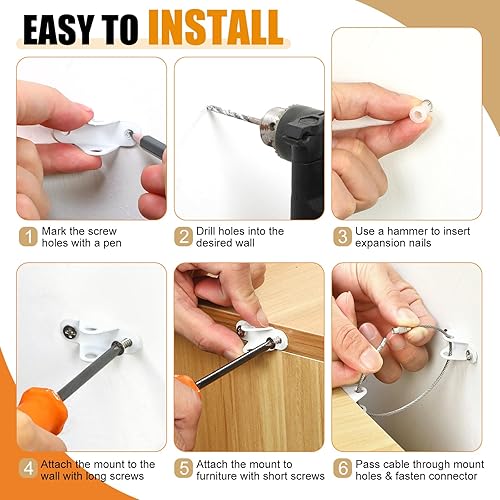 EASY TO INSTALL

1 Mark the screw holes with a pen

2 Drill holes into the desired wall

3 Use a hammer to insert expansion nails

4 Attach the mount to the wall with long screws

5 Attach the mount to furniture with short screws

6 Pass cable through mount holes & fasten connector