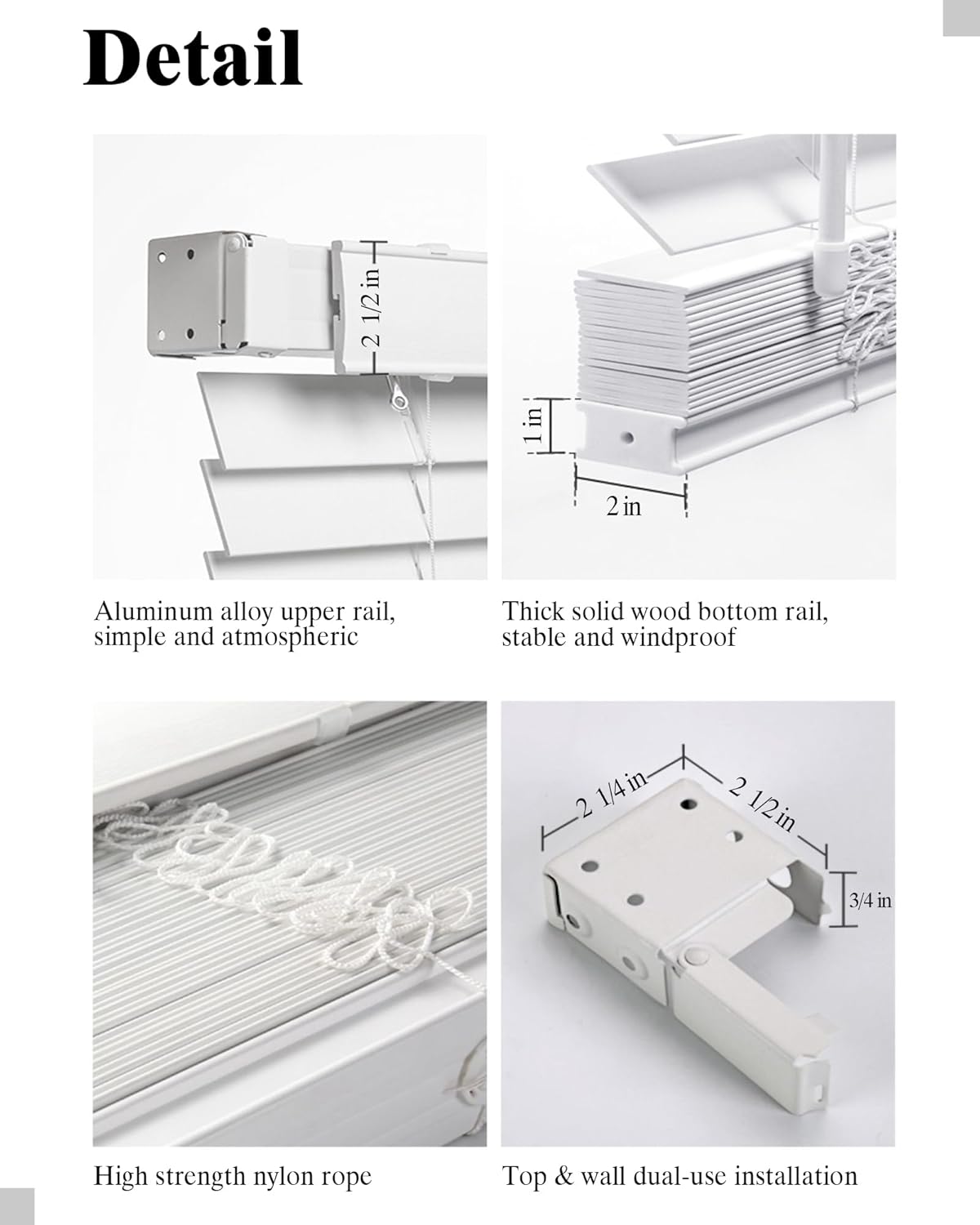 Detail

2 1/2 in

Aluminum alloy upper rail, simple and atmospheric

1 in

2 in

Thick solid wood bottom rail, stable and windproof

High strength nylon rope

2 1/4 in

2 1/2 in

3/4 in

Top & wall dual-use installation