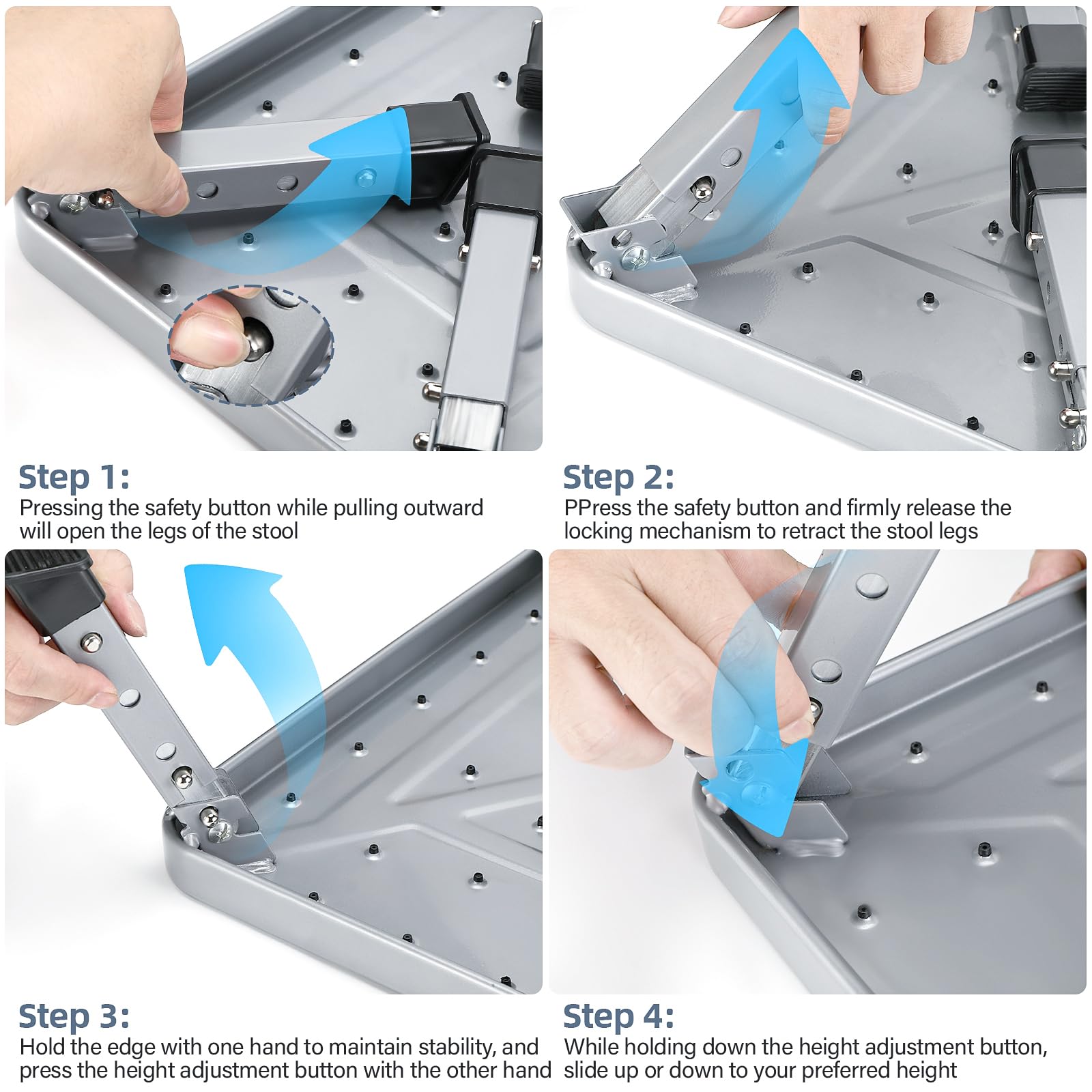 Step 1:
Pressing the safety button while pulling outward will open the legs of the stool

Step 2:
PPress the safety button and firmly release the locking mechanism to retract the stool legs

Step 3:
Hold the edge with one hand to maintain stability, and press the height adjustment button with the other hand

Step 4:
While holding down the height adjustment button, slide up or down to your preferred height