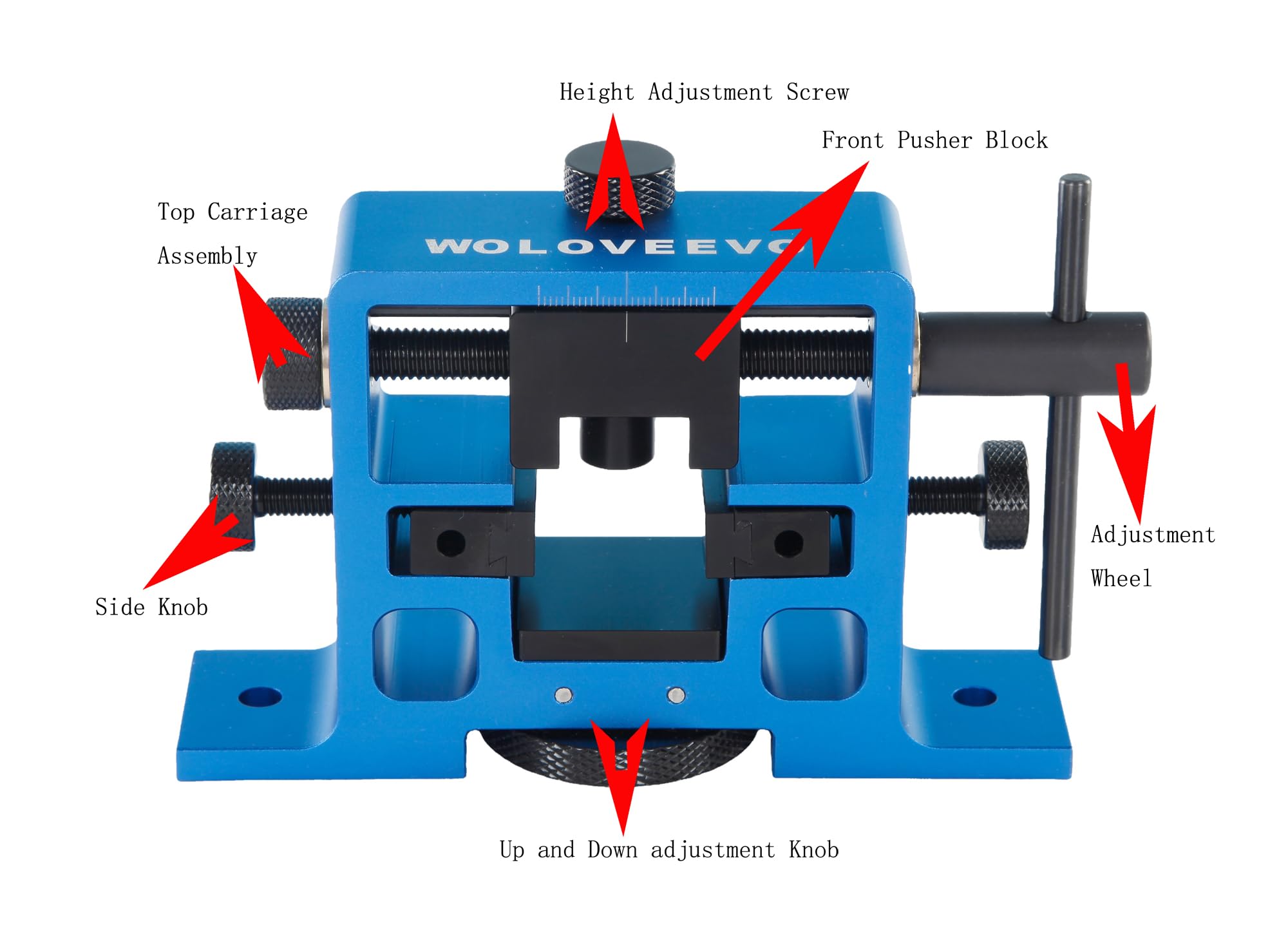 Height Adjustment Screw

Front Pusher Block

Top Carriage Assembly

WOLOVEEVO

Adjustment Wheel

Side Knob

Up and Down adjustment Knob