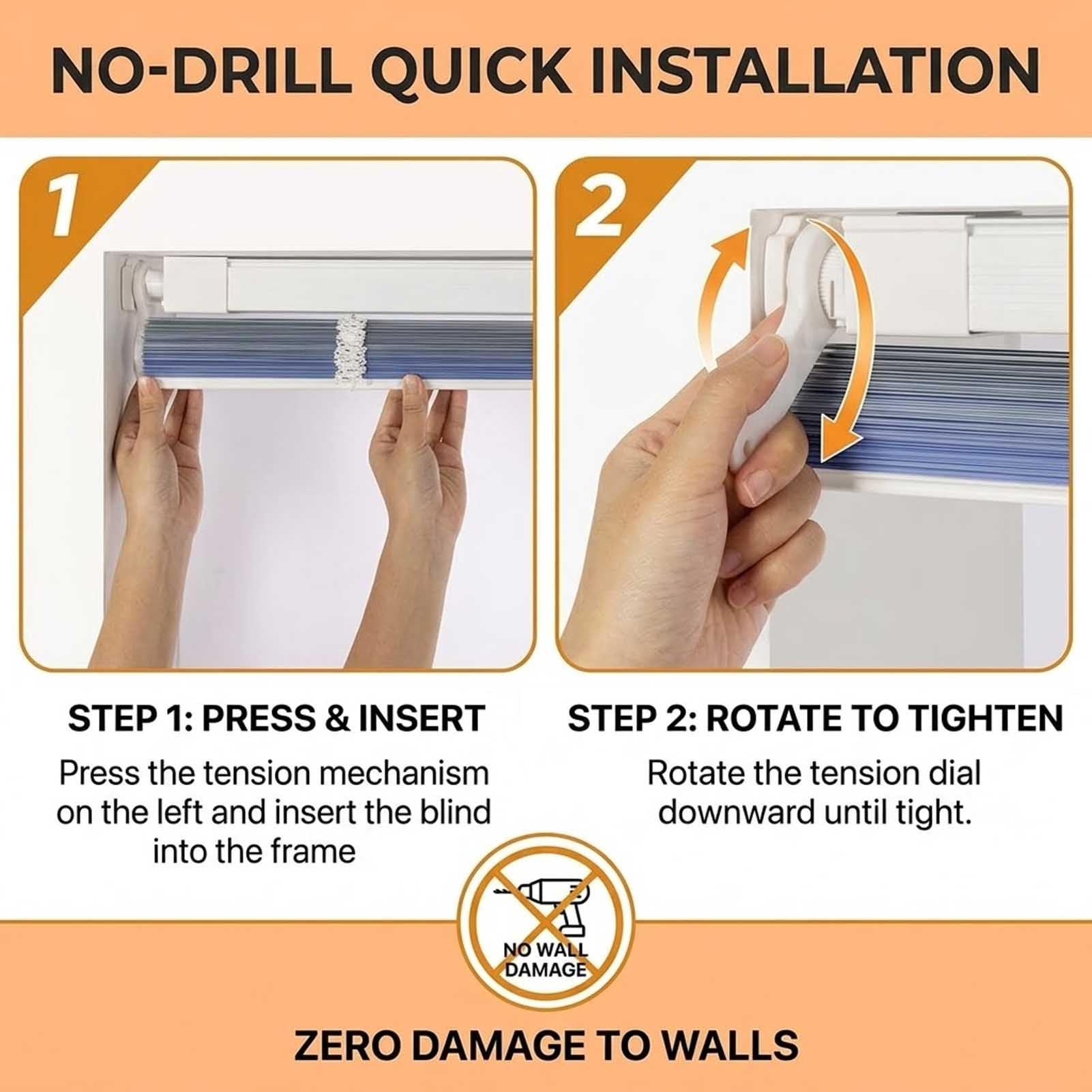 NO-DRILL QUICK INSTALLATION

1

2

STEP 1: PRESS & INSERT

Press the tension mechanism on the left and insert the blind into the frame

STEP 2: ROTATE TO TIGHTEN

Rotate the tension dial downward until tight.

NO WALL DAMAGE

ZERO DAMAGE TO WALLS