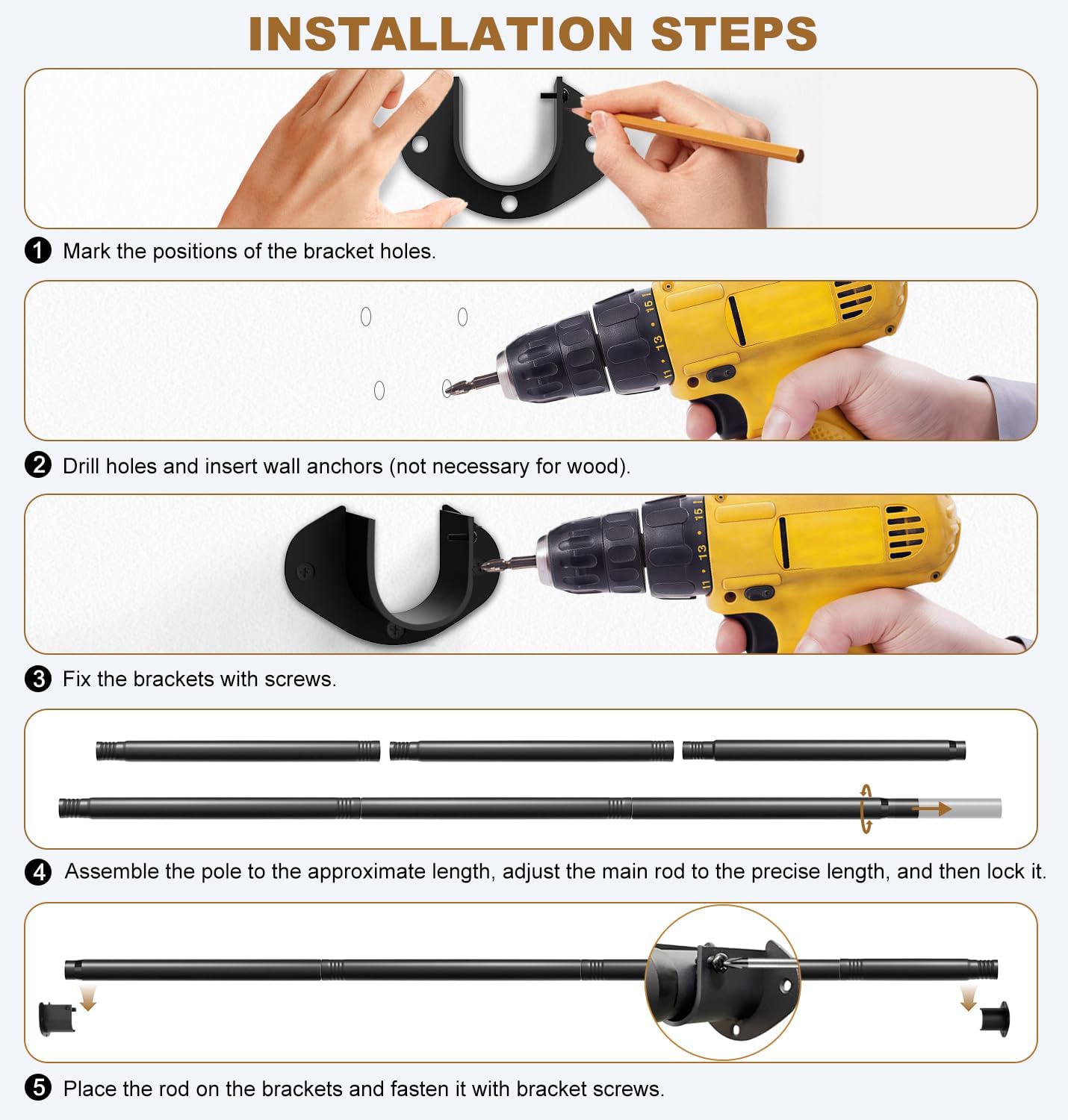 INSTALLATION STEPS

1 Mark the positions of the bracket holes.

15 13 11

2 Drill holes and insert wall anchors (not necessary for wood).

15 13 11

3 Fix the brackets with screws.

4 Assemble the pole to the approximate length, adjust the main rod to the precise length, and then lock it.

5 Place the rod on the brackets and fasten it with bracket screws.