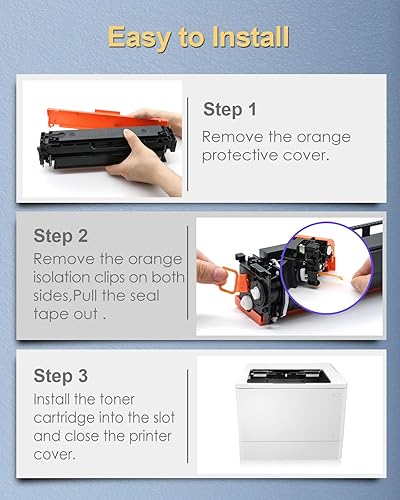 Easy to Install

Step 1
Remove the orange protective cover.

Step 2
Remove the orange isolation clips on both sides,Pull the seal tape out .

Step 3
Install the toner cartridge into the slot and close the printer cover.