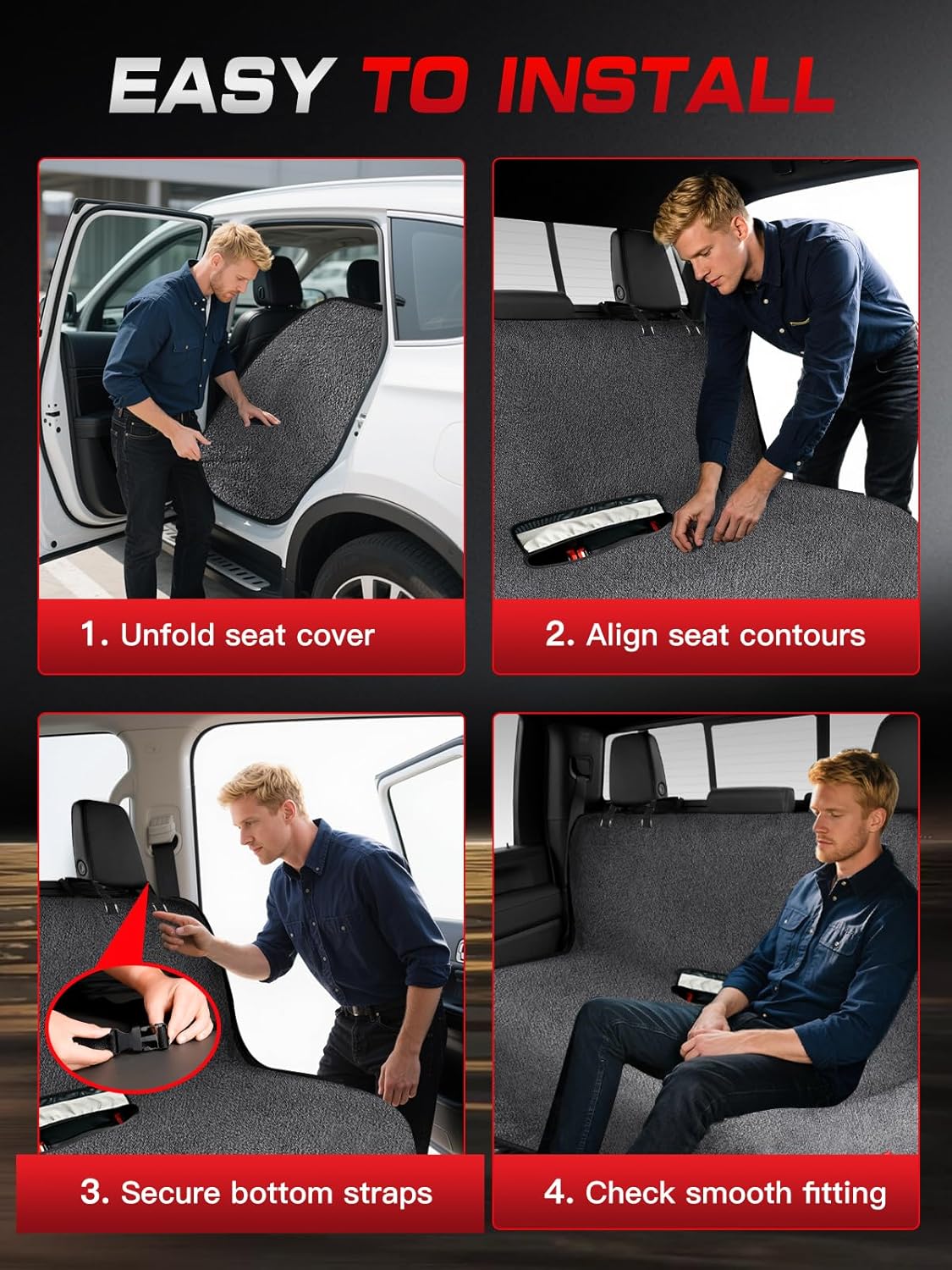 EASY TO INSTALL

1. Unfold seat cover

2. Align seat contours

3. Secure bottom straps

4. Check smooth fitting