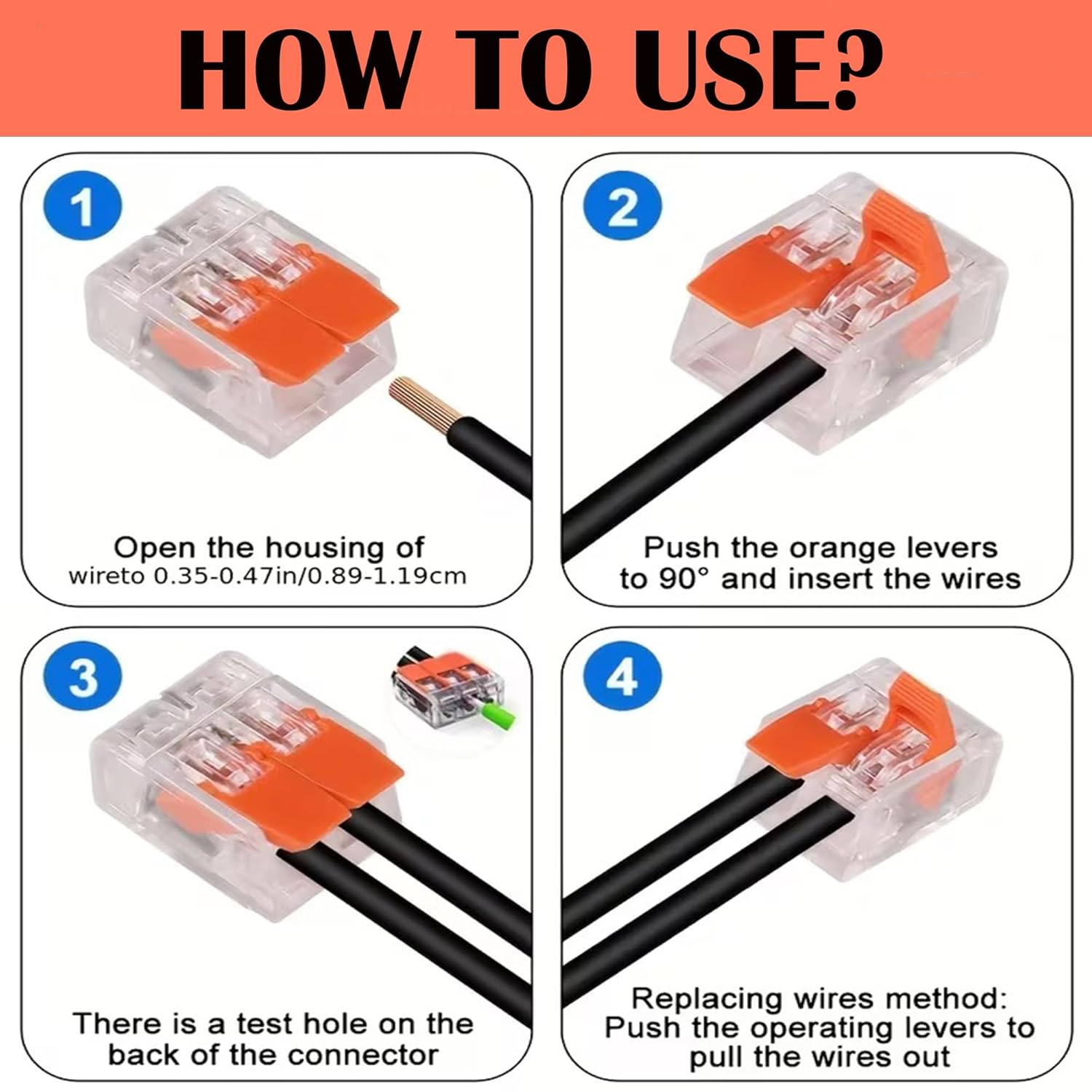 HOW TO USE?

1

Open the housing of wireto 0.35-0.47in/0.89-1.19cm

2

Push the orange levers to 90° and insert the wires

3

There is a test hole on the back of the connector

4

Replacing wires method: Push the operating levers to pull the wires out