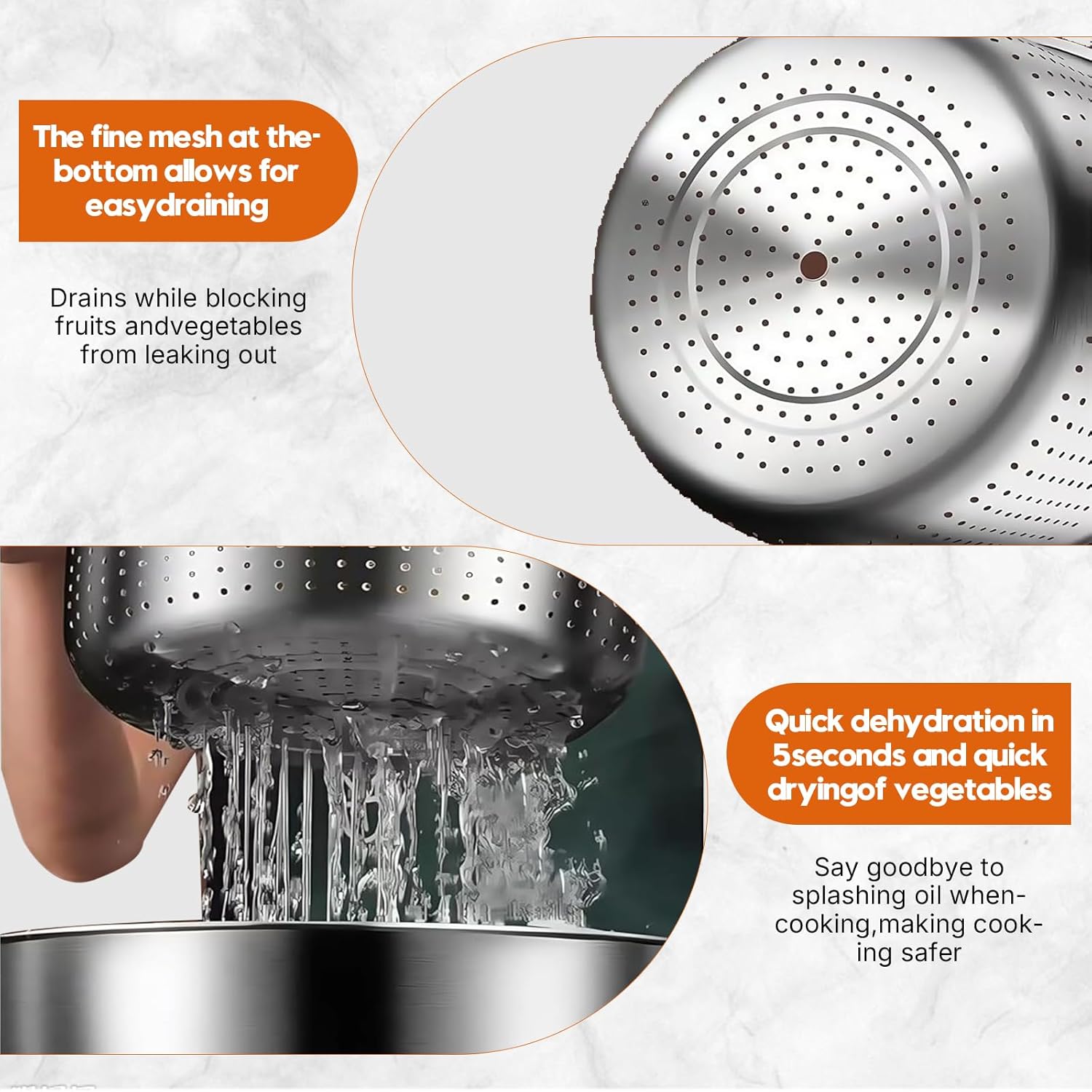 The fine mesh at the-bottom allows for easydraining

Drains while blocking fruits andvegetables from leaking out

Quick dehydration in 5seconds and quick dryingof vegetables

Say goodbye to splashing oil when-cooking,making cooking safer