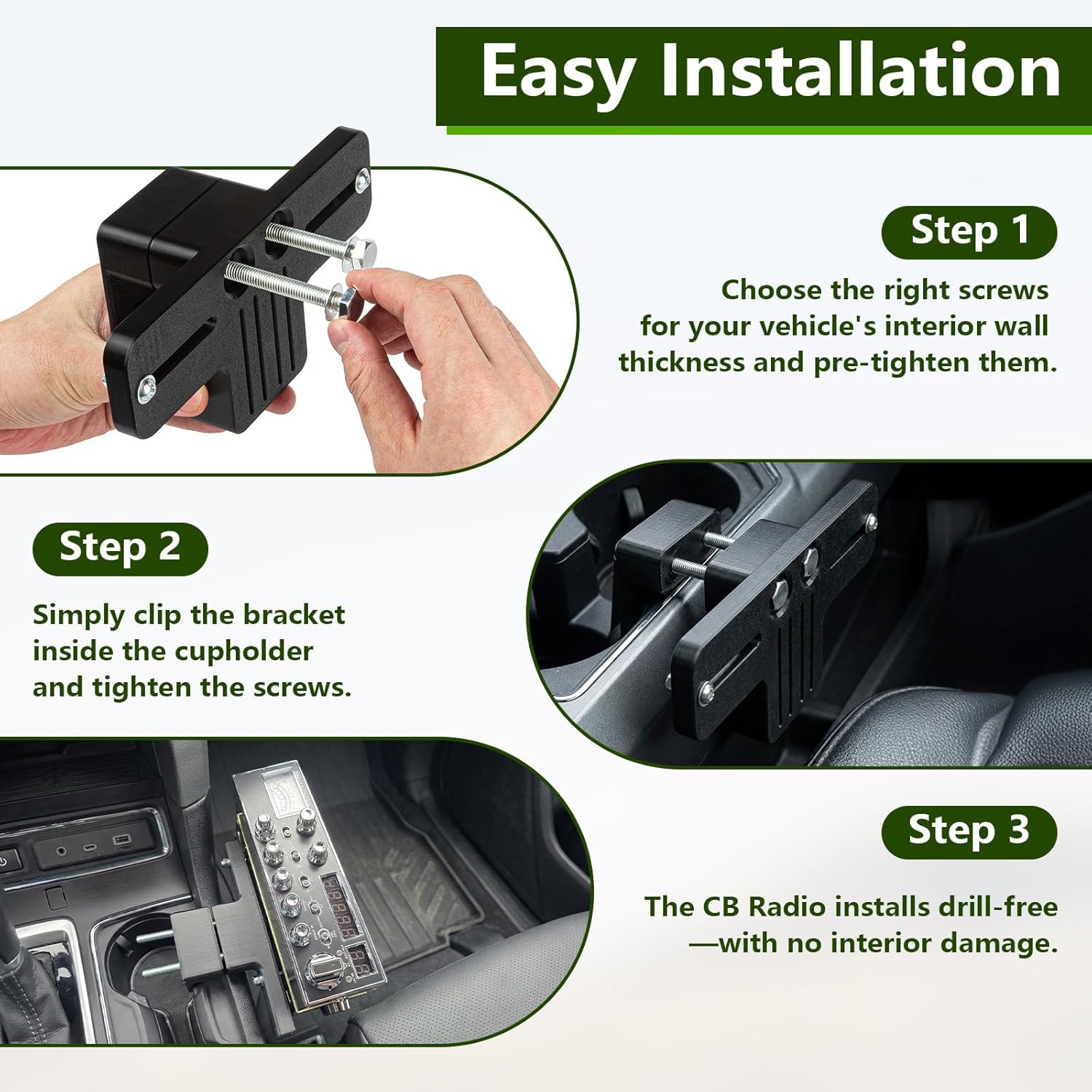 Easy Installation

Step 1

Choose the right screws for your vehicle's interior wall thickness and pre-tighten them.

Step 2

Simply clip the bracket inside the cupholder and tighten the screws.

Step 3

The CB Radio installs drill-free —with no interior damage.