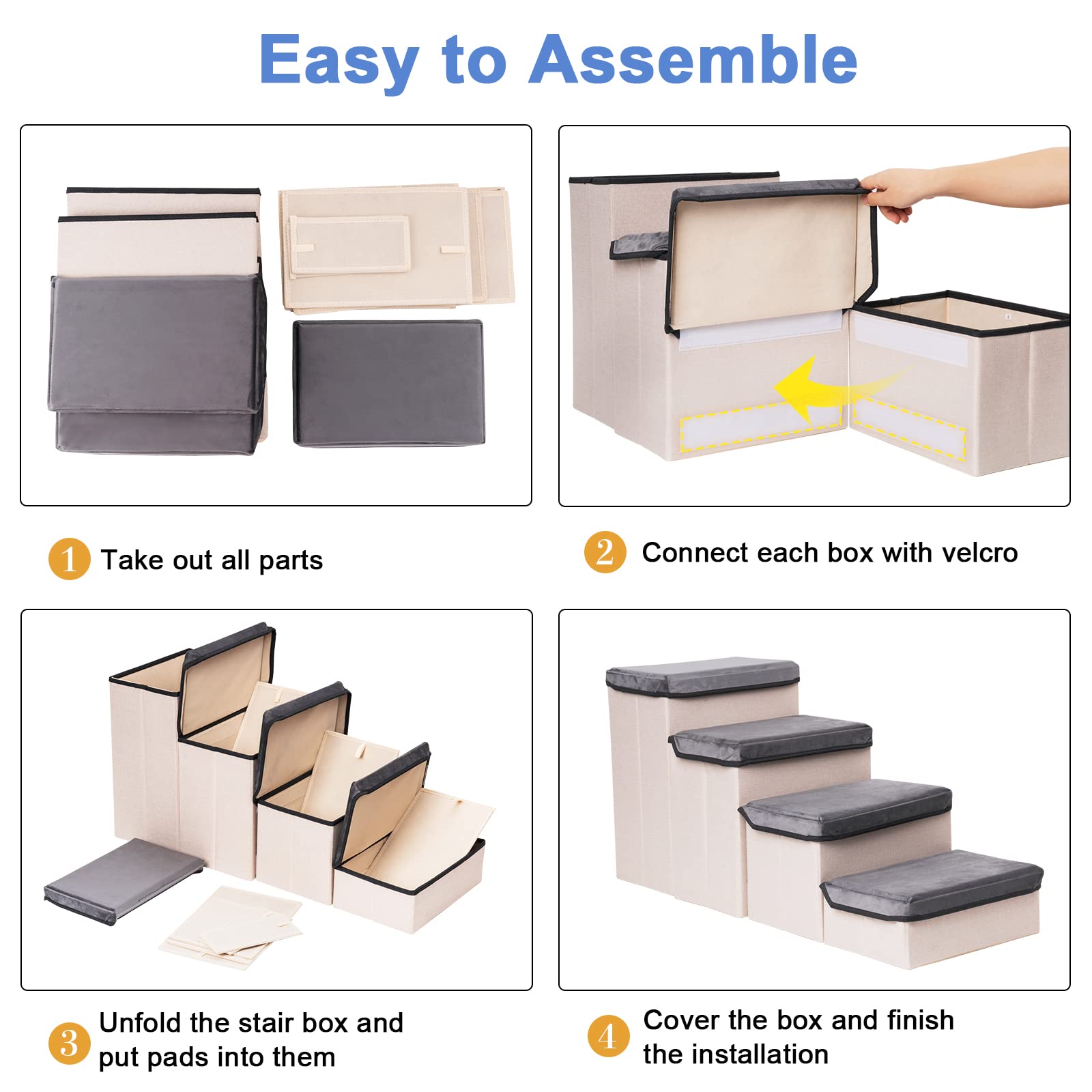 Easy to Assemble

1 Take out all parts

2 Connect each box with velcro

3 Unfold the stair box and put pads into them

4 Cover the box and finish the installation