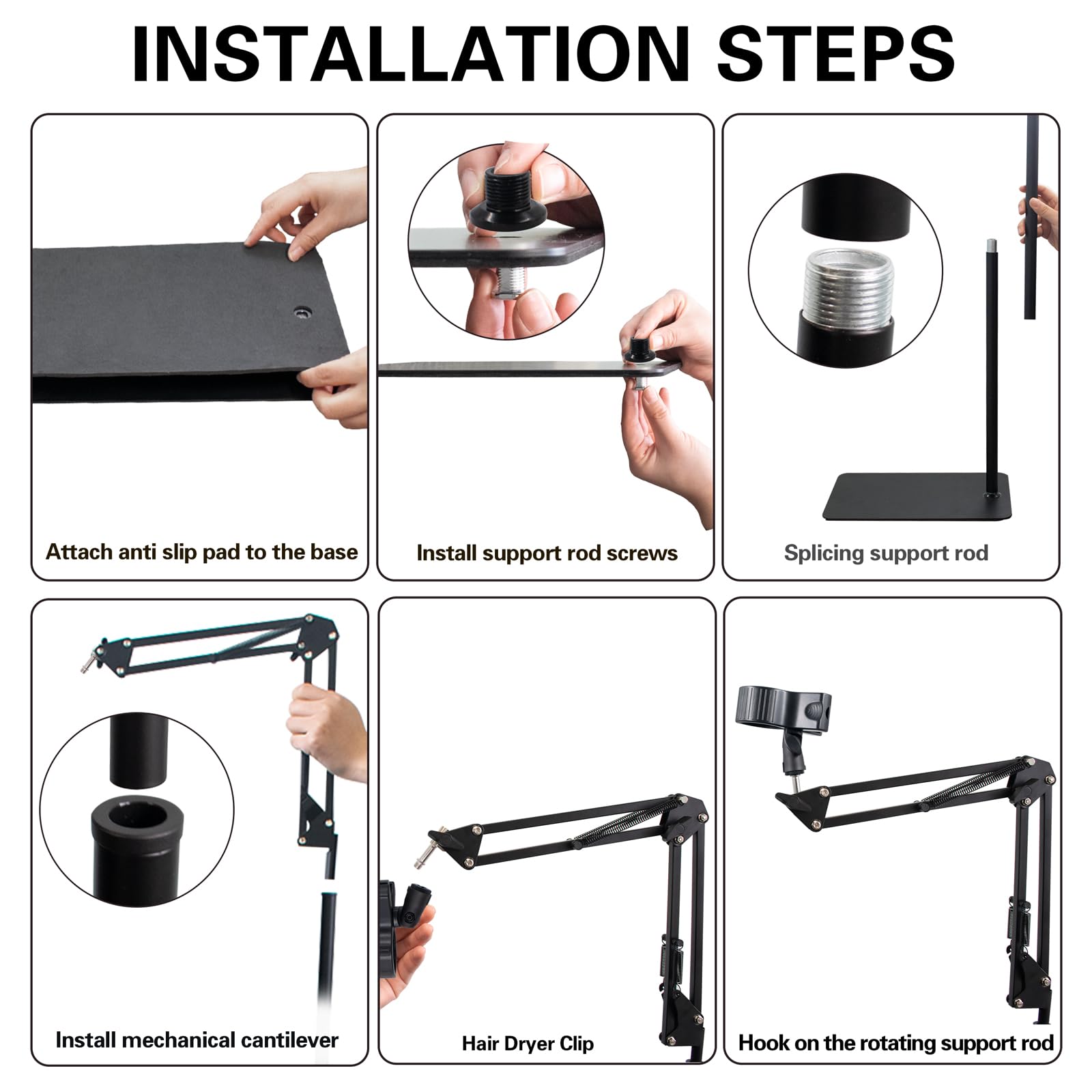 INSTALLATION STEPS

Attach anti slip pad to the base

Install support rod screws

Splicing support rod

Install mechanical cantilever

Hair Dryer Clip

Hook on the rotating support rod