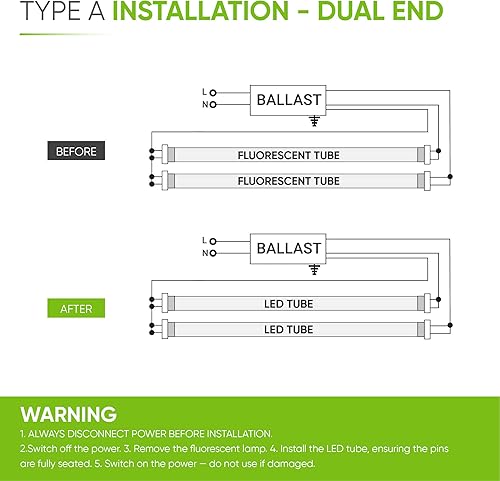 TYPE A INSTALLATION - DUAL END

L
N
BALLAST

BEFORE

FLUORESCENT TUBE
FLUORESCENT TUBE

L
N
BALLAST

AFTER

LED TUBE
LED TUBE

WARNING
1. ALWAYS DISCONNECT POWER BEFORE INSTALLATION.
2.Switch off the power. 3. Remove the fluorescent lamp. 4. Install the LED tube, ensuring the pins are fully seated. 5. Switch on the power — do not use if damaged.