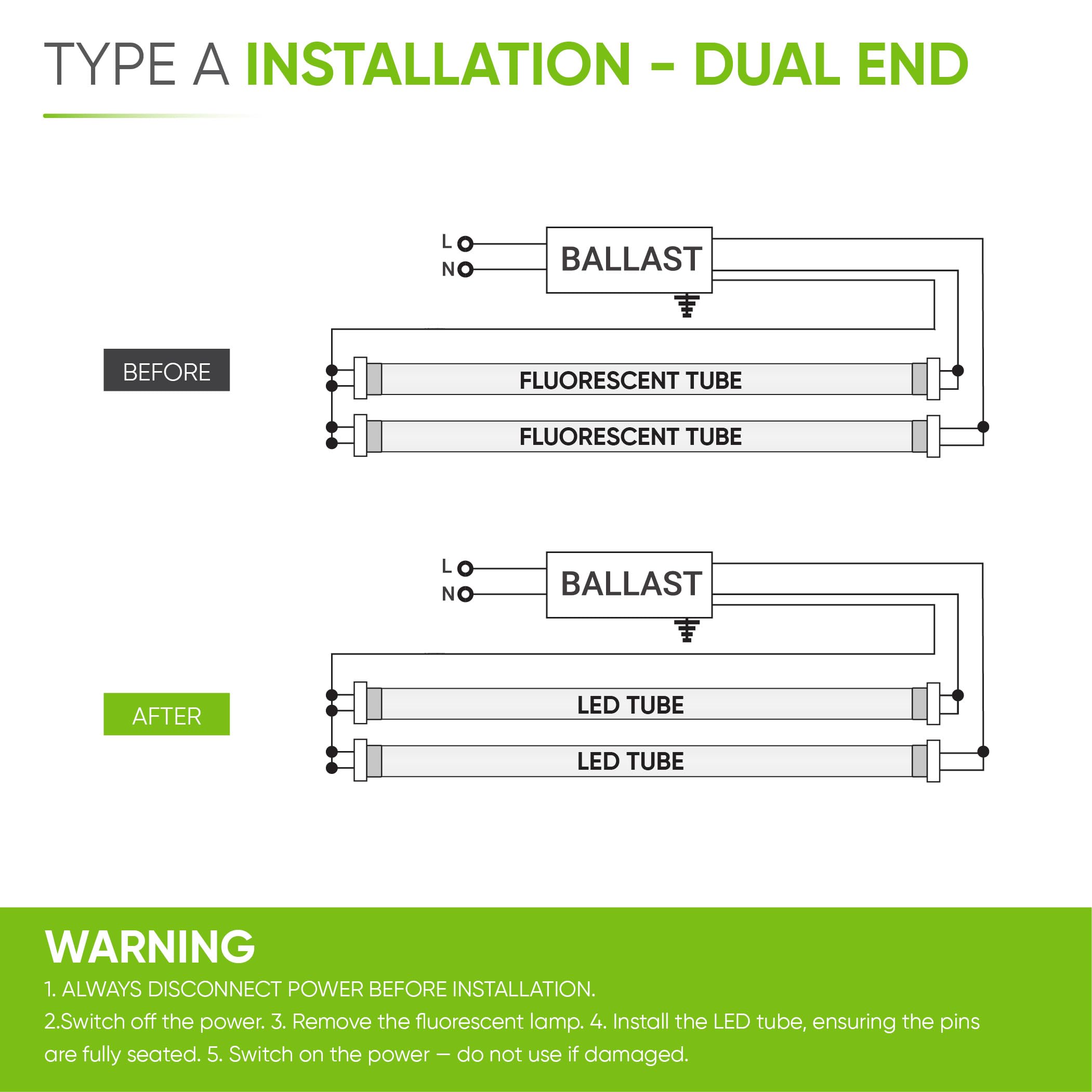 TYPE A INSTALLATION - DUAL END

BEFORE

L
N
BALLAST
FLUORESCENT TUBE
FLUORESCENT TUBE

AFTER

L
N
BALLAST
LED TUBE
LED TUBE

WARNING

1. ALWAYS DISCONNECT POWER BEFORE INSTALLATION.
2.Switch off the power. 3. Remove the fluorescent lamp. 4. Install the LED tube, ensuring the pins are fully seated. 5. Switch on the power — do not use if damaged.