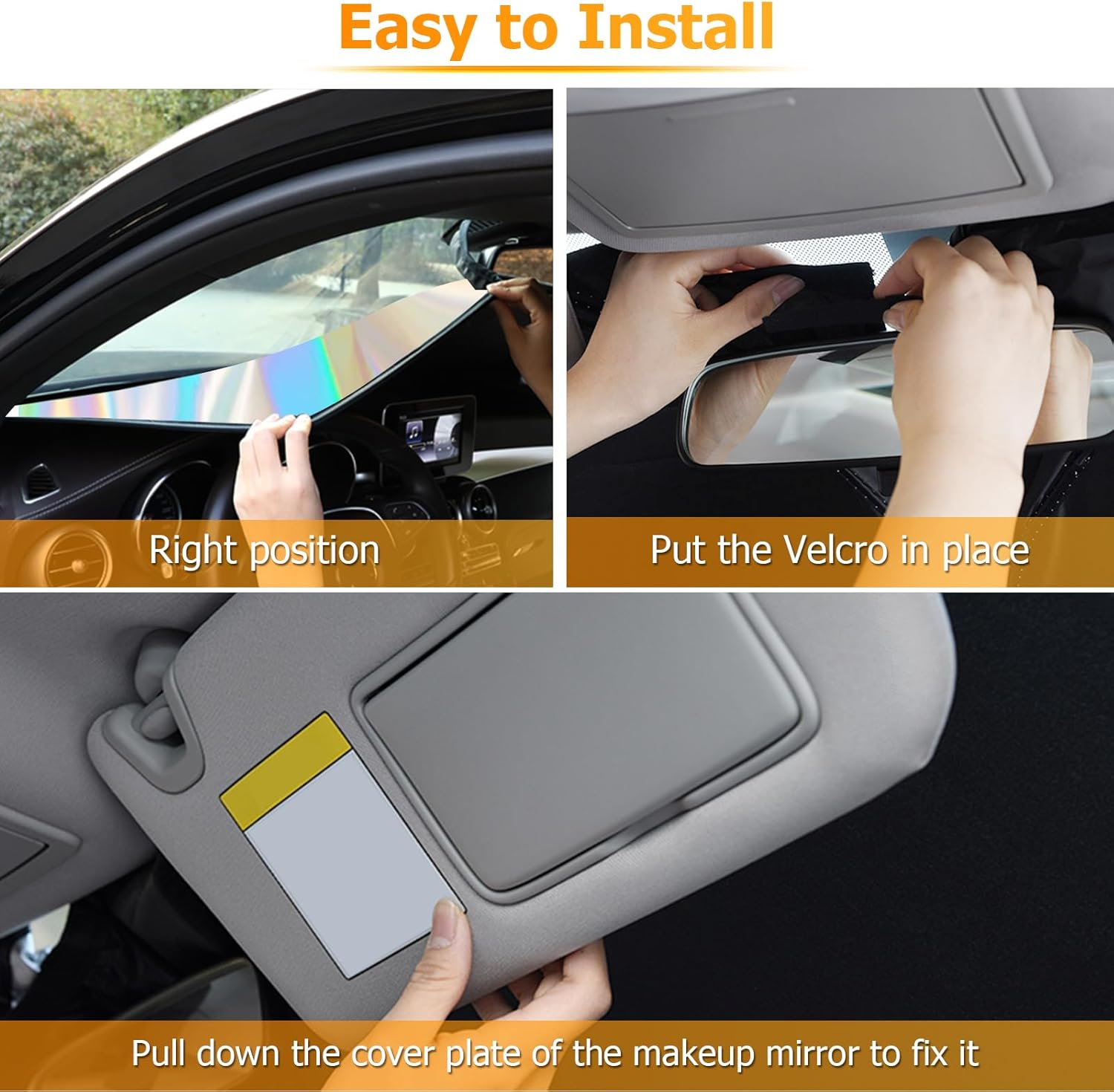 Easy to Install

Right position

Put the Velcro in place

Pull down the cover plate of the makeup mirror to fix it