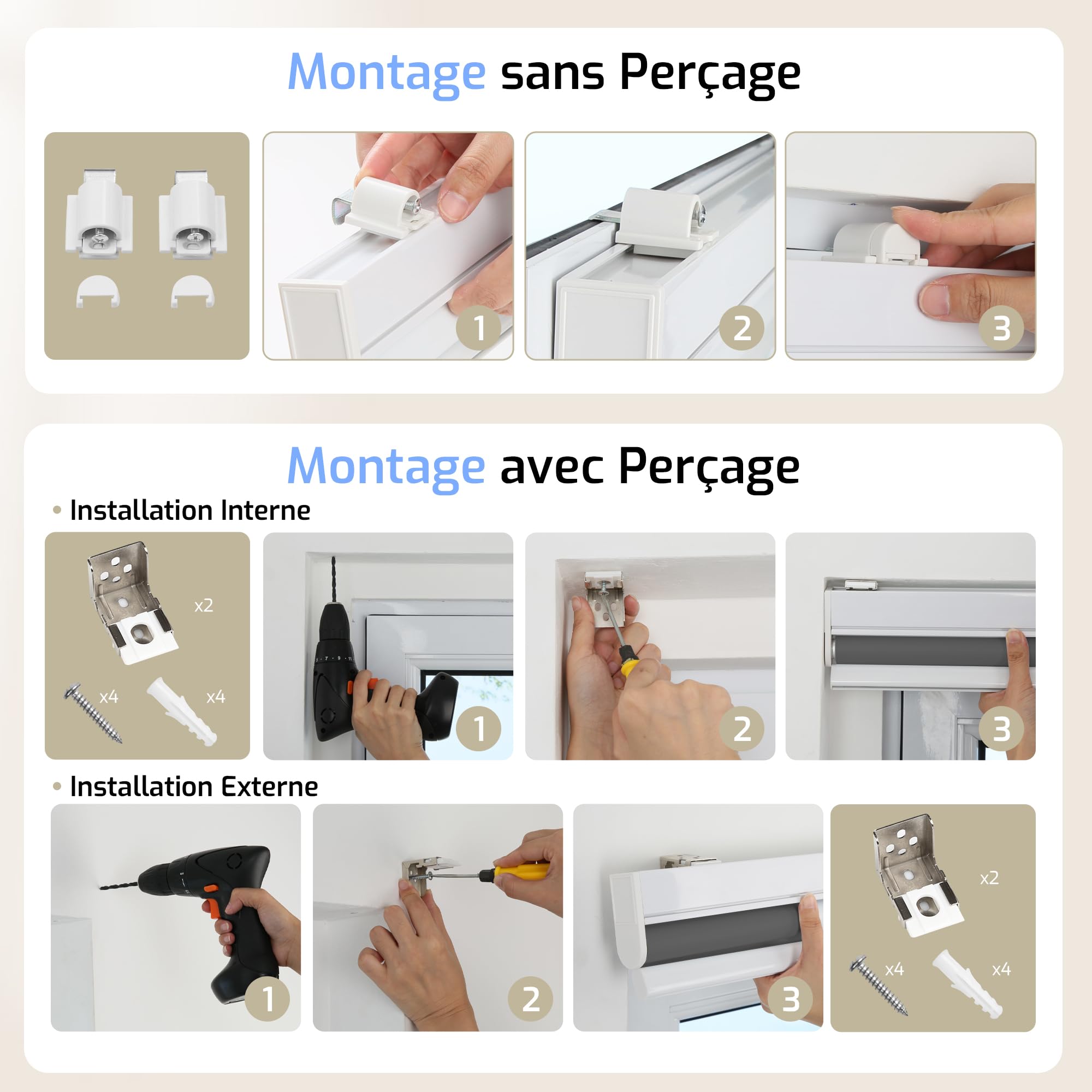 Montage sans Perçage

1

2

3

Montage avec Perçage

• Installation Interne

x2

x4

x4

1

2

3

• Installation Externe

1

2

3

x2

x4

x4