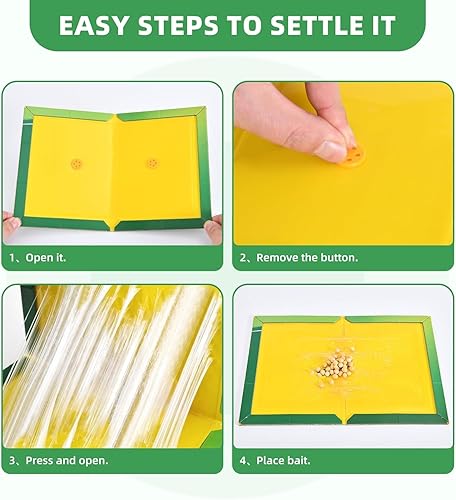 EASY STEPS TO SETTLE IT

1、Open it.

2、Remove the button.

3、Press and open.

4、Place bait.