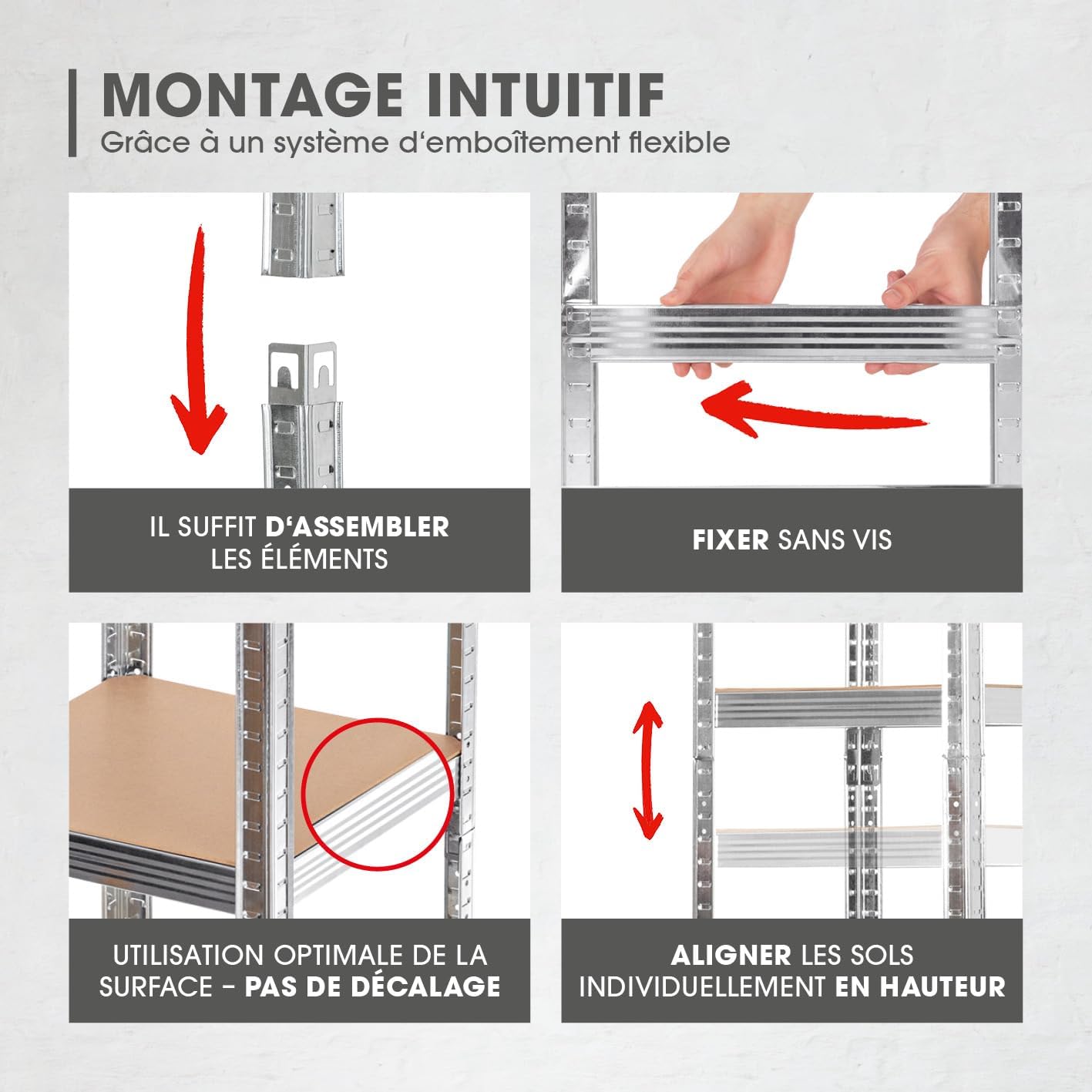 MONTAGE INTUITIF
Grâce à un système d‘emboîtement flexible

IL SUFFIT D‘ASSEMBLER LES ÉLÉMENTS

FIXER SANS VIS

UTILISATION OPTIMALE DE LA SURFACE – PAS DE DÉCALAGE

ALIGNER LES SOLS INDIVIDUELLEMENT EN HAUTEUR