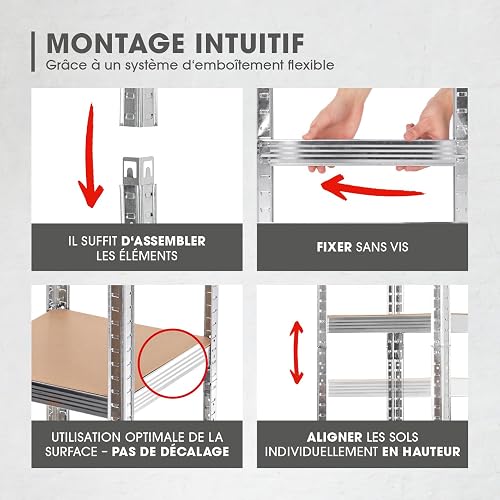 MONTAGE INTUITIF
Grâce à un système d'emboîtement flexible

IL SUFFIT D'ASSEMBLER LES ÉLÉMENTS

FIXER SANS VIS

UTILISATION OPTIMALE DE LA SURFACE – PAS DE DÉCALAGE

ALIGNER LES SOLS INDIVIDUELLEMENT EN HAUTEUR