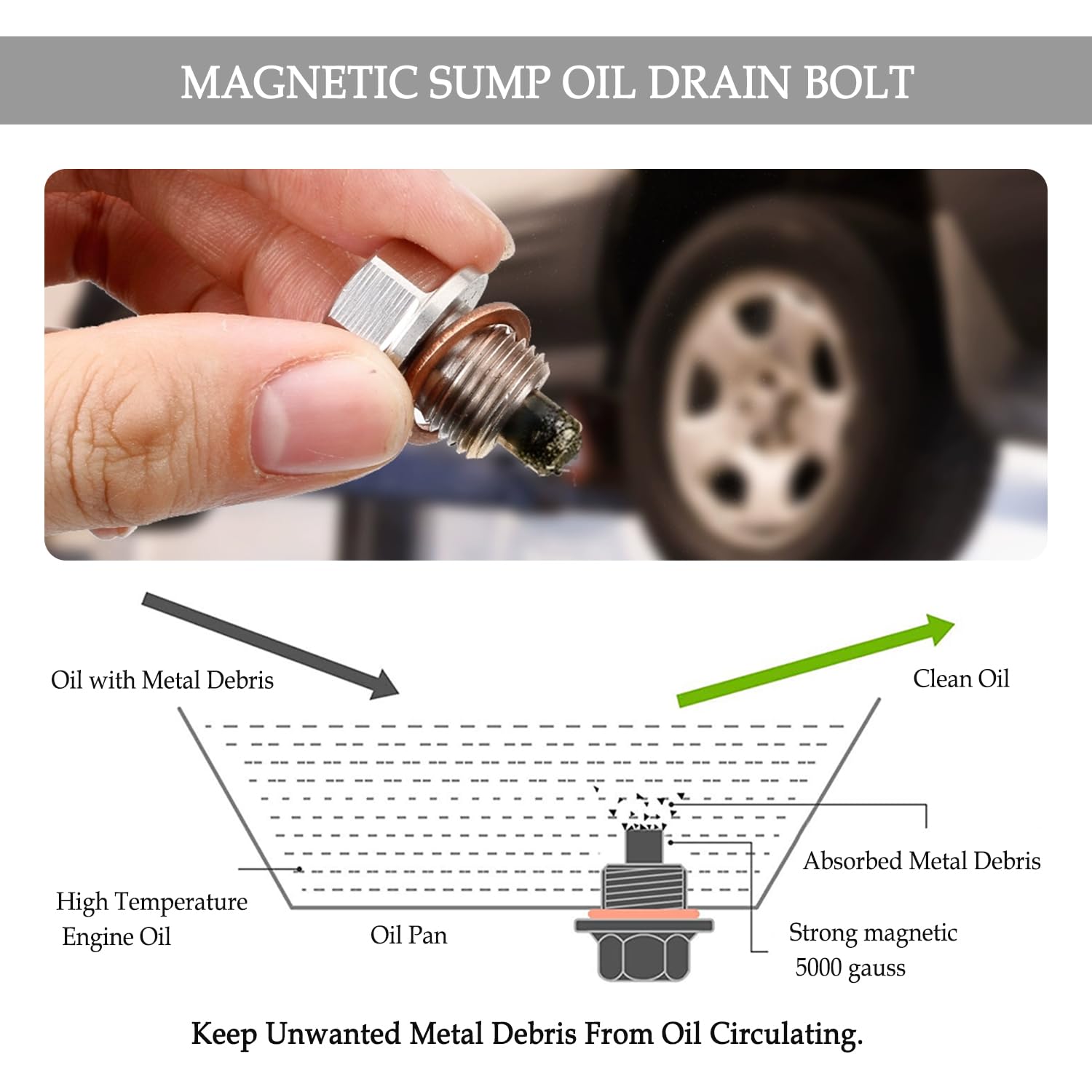 MAGNETIC SUMP OIL DRAIN BOLT

Oil with Metal Debris

Clean Oil

Absorbed Metal Debris

High Temperature Engine Oil

Oil Pan

Strong magnetic 5000 gauss

Keep Unwanted Metal Debris From Oil Circulating.