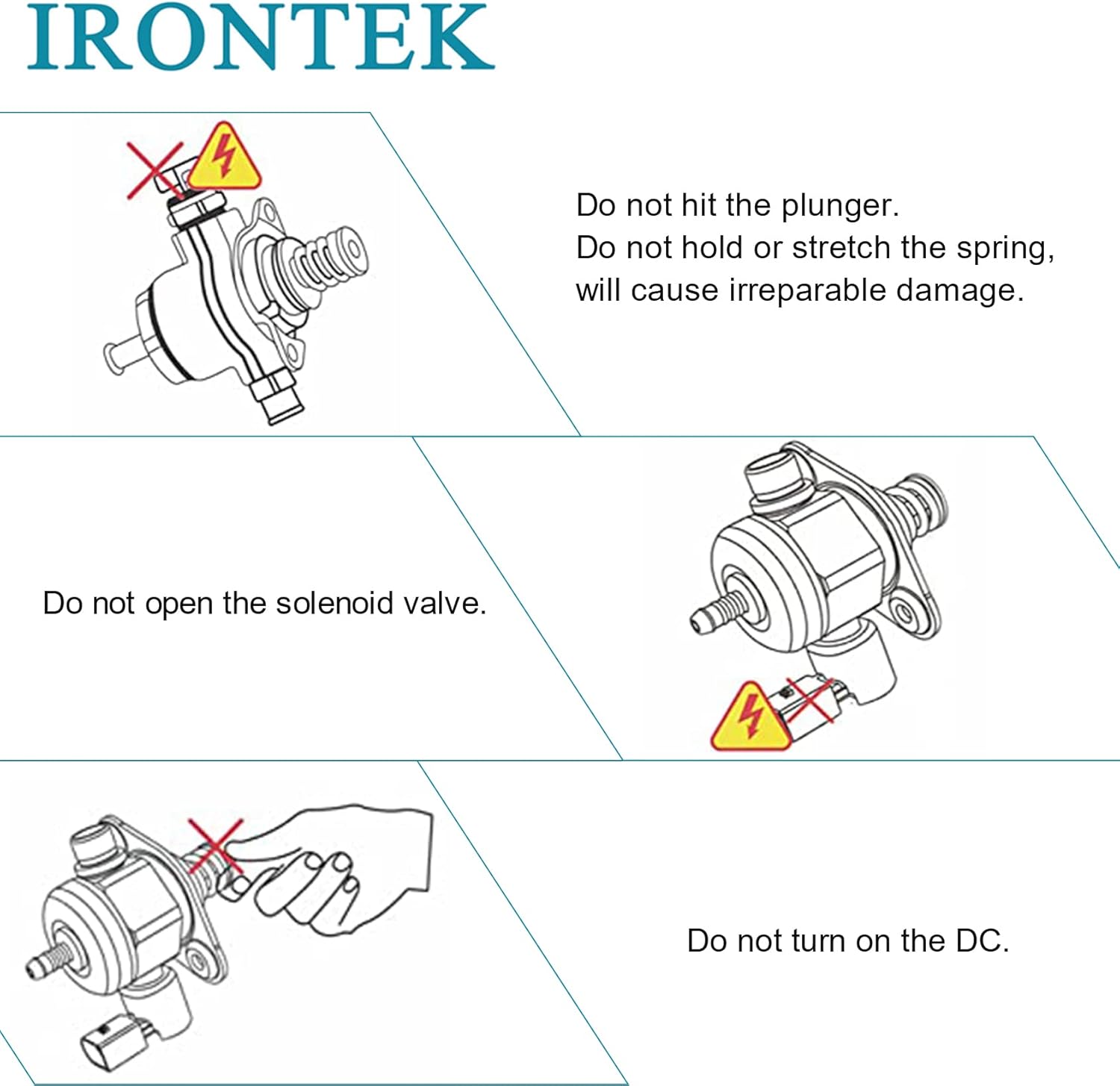 IRONTEK

Do not hit the plunger.
Do not hold or stretch the spring, will cause irreparable damage.

Do not open the solenoid valve.

Do not turn on the DC.