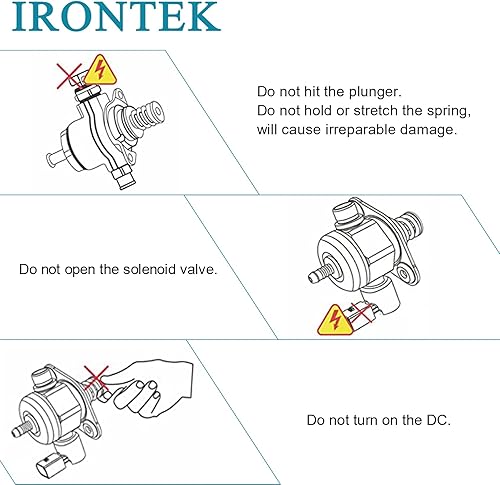 IRONTEK

Do not hit the plunger.
Do not hold or stretch the spring, will cause irreparable damage.

Do not open the solenoid valve.

Do not turn on the DC.