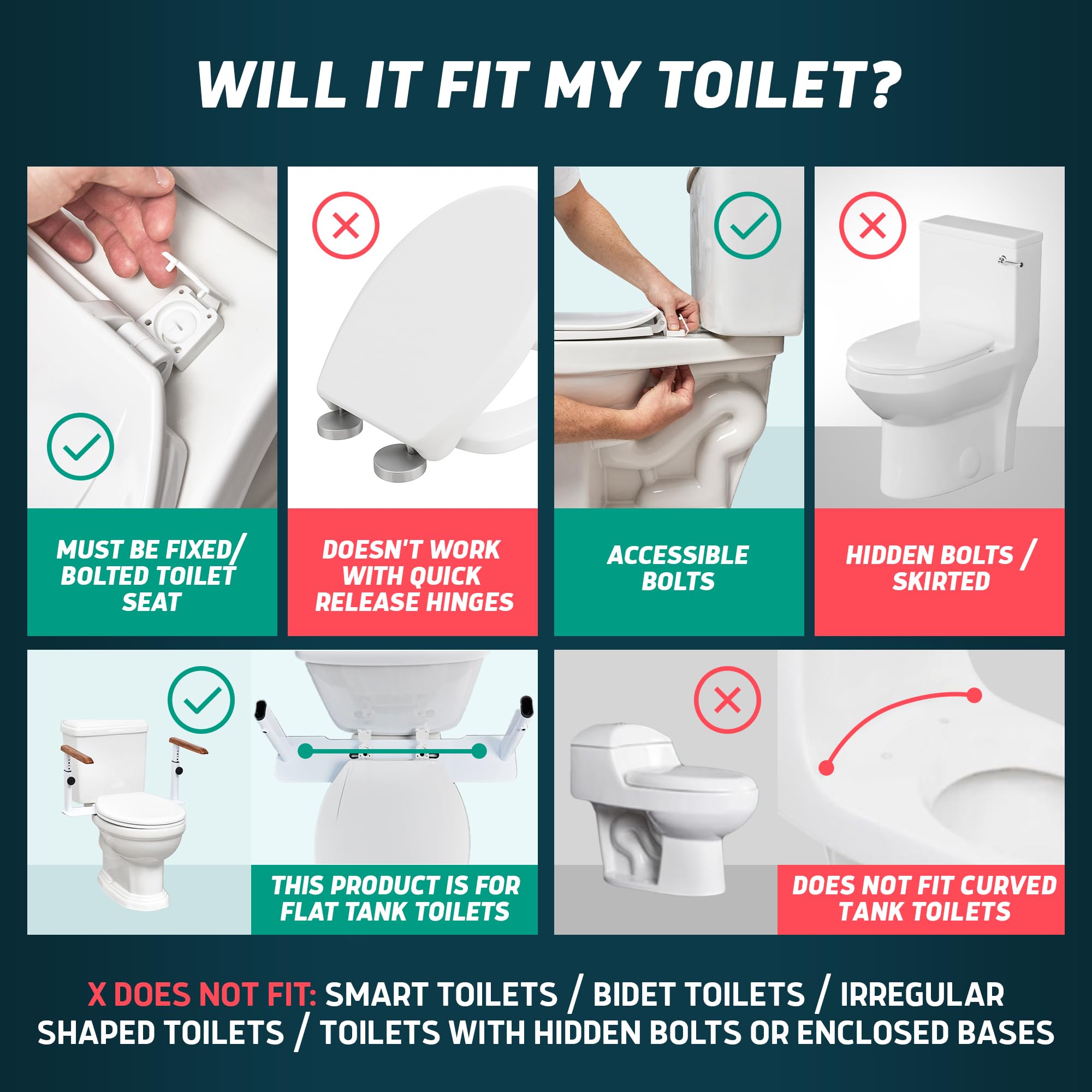 WILL IT FIT MY TOILET?

MUST BE FIXED/ BOLTED TOILET SEAT

DOESN'T WORK WITH QUICK RELEASE HINGES

ACCESSIBLE BOLTS

HIDDEN BOLTS / SKIRTED

THIS PRODUCT IS FOR FLAT TANK TOILETS

DOES NOT FIT CURVED TANK TOILETS

X DOES NOT FIT: SMART TOILETS / BIDET TOILETS / IRREGULAR SHAPED TOILETS / TOILETS WITH HIDDEN BOLTS OR ENCLOSED BASES