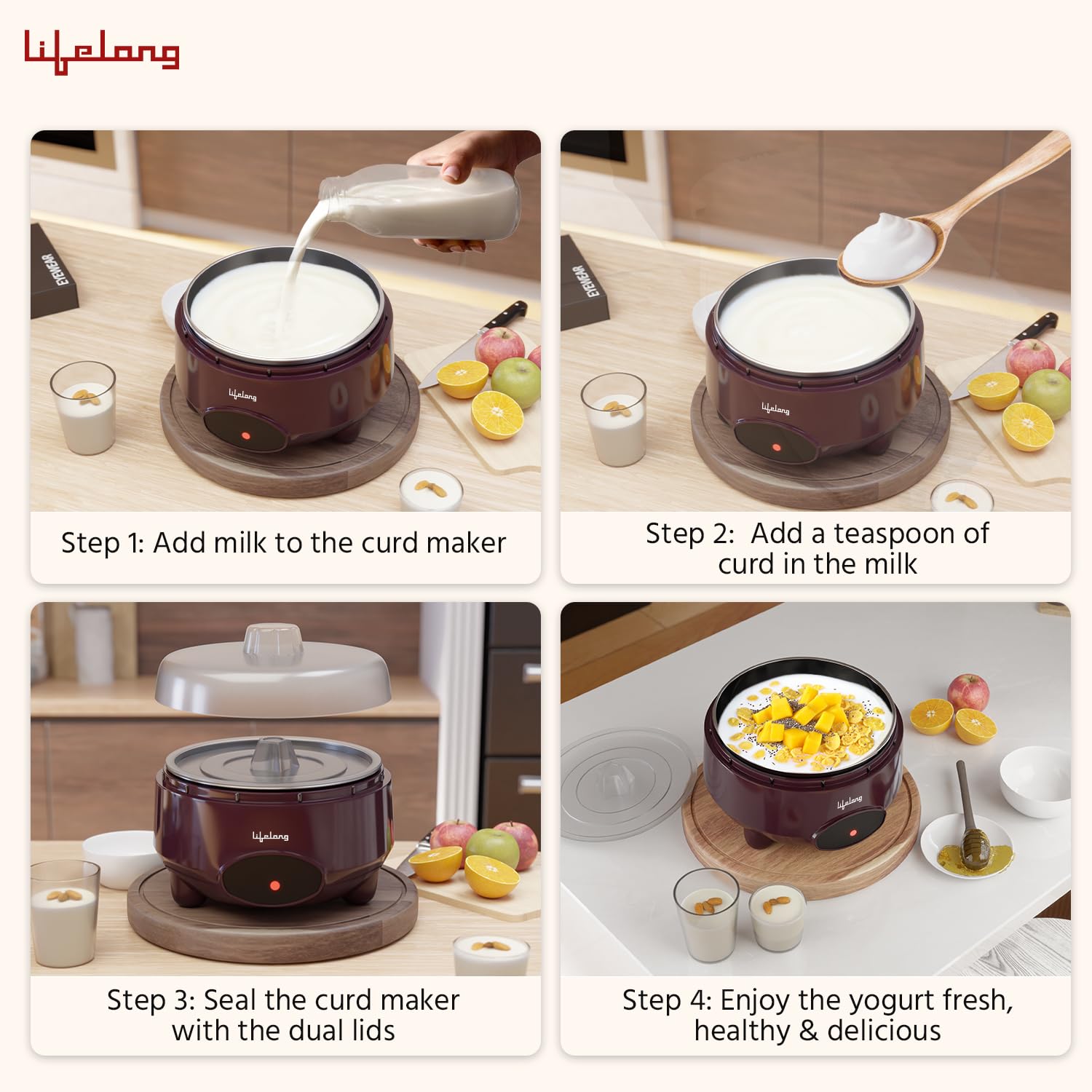 Lifelong

EYEWEAR

Lifelong

Step 1: Add milk to the curd maker

EYEWEAR

Lifelong

Step 2: Add a teaspoon of curd in the milk

Lifelong

Step 3: Seal the curd maker with the dual lids

Lifelong

Step 4: Enjoy the yogurt fresh, healthy & delicious