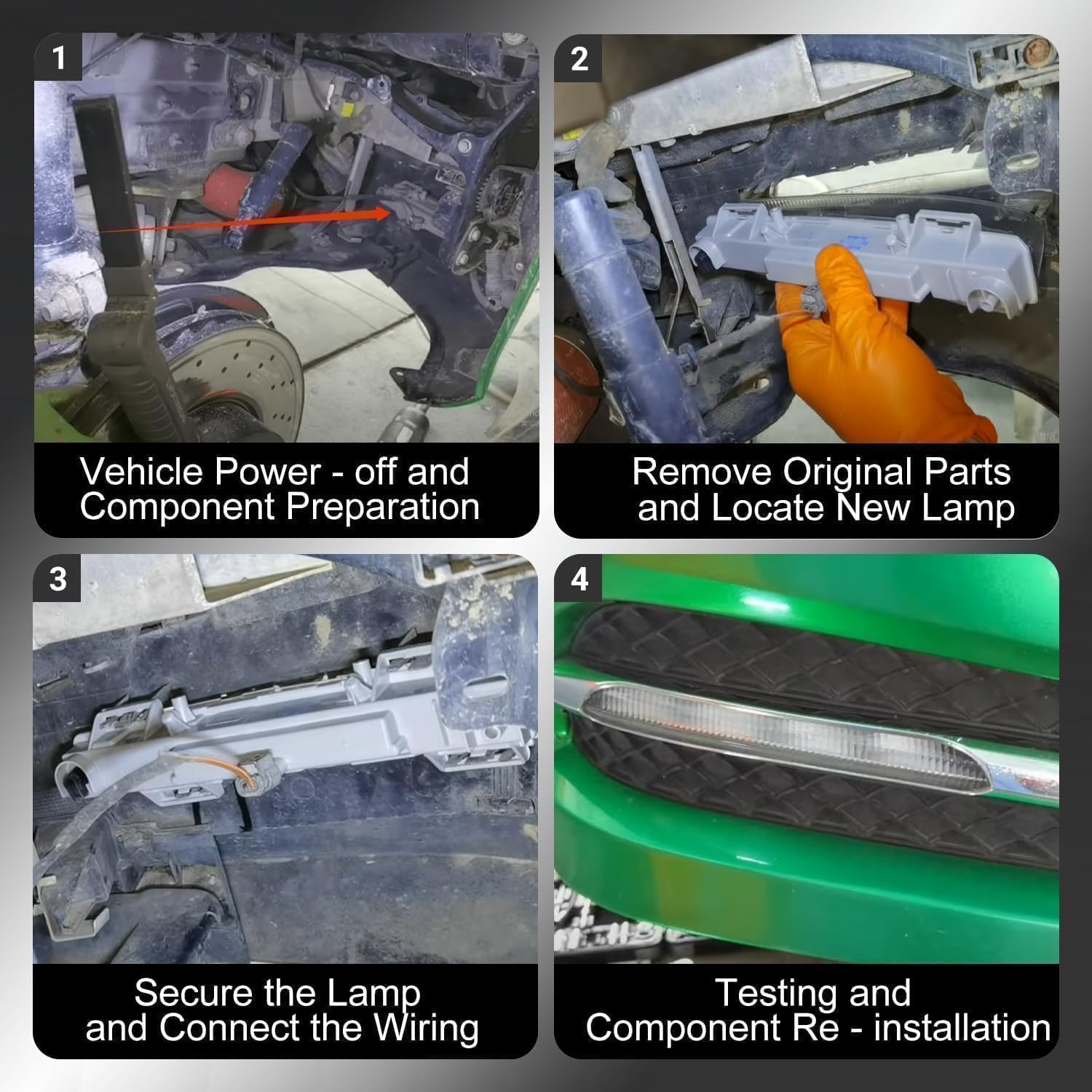 1

Vehicle Power - off and Component Preparation

2

Remove Original Parts and Locate New Lamp

3

Secure the Lamp and Connect the Wiring

4

Testing and Component Re - installation