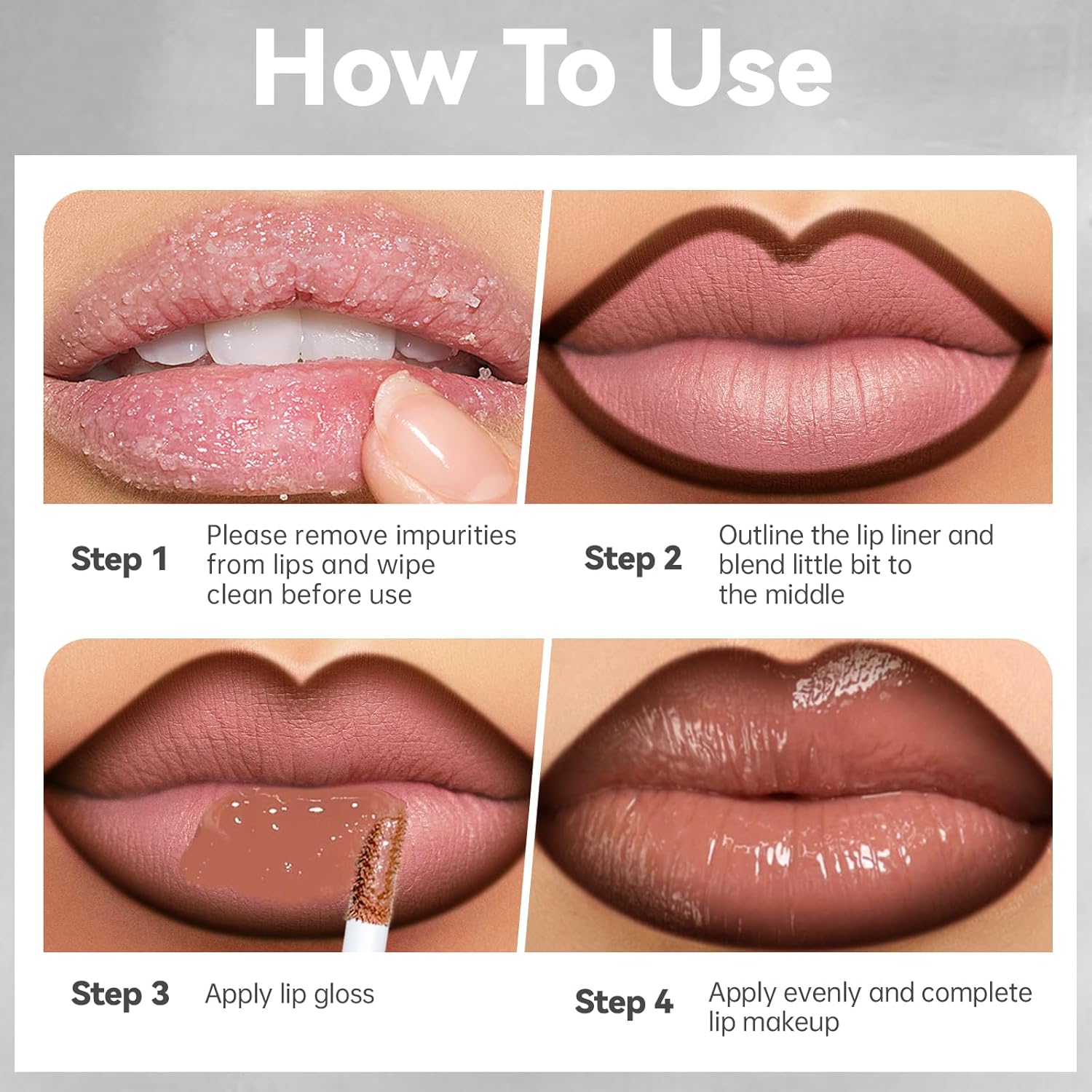 How To Use

Step 1 Please remove impurities from lips and wipe clean before use

Step 2 Outline the lip liner and blend little bit to the middle

Step 3 Apply lip gloss

Step 4 Apply evenly and complete lip makeup