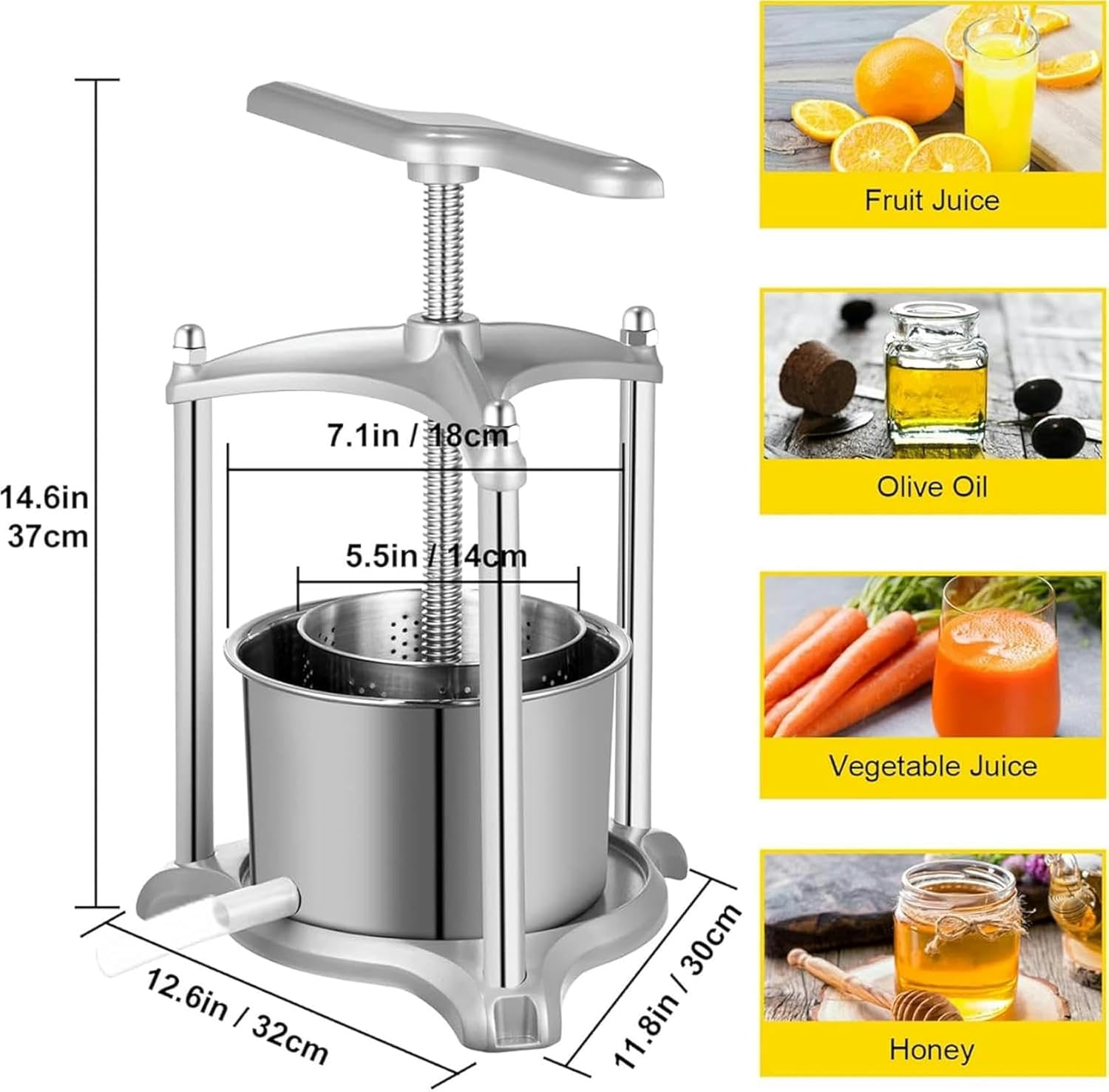 14.6in
37cm

7.1in / 18cm

5.5in / 14cm

12.6in / 32cm

11.8in / 30cm

Fruit Juice

Olive Oil

Vegetable Juice

Honey