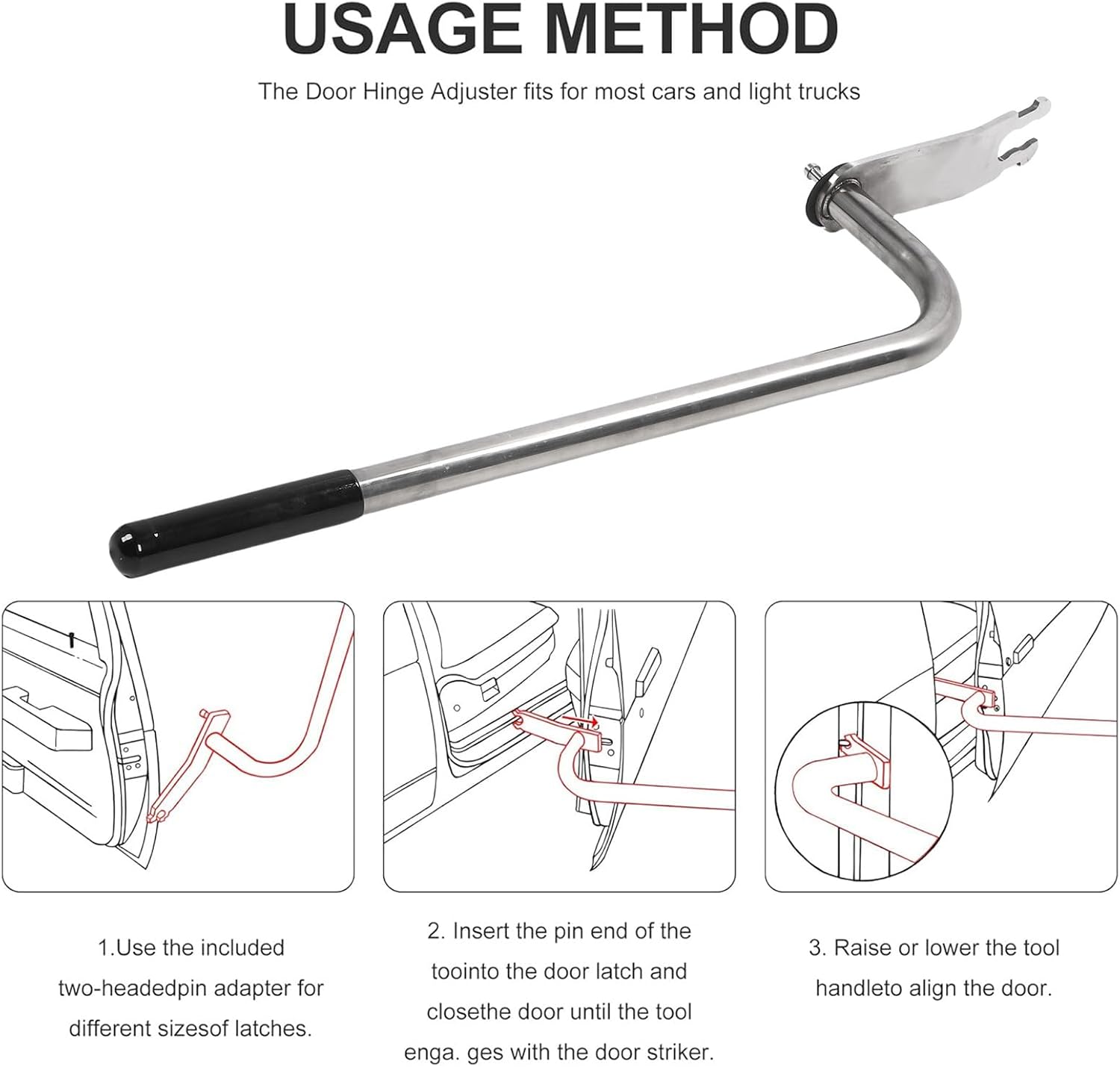 USAGE METHOD

The Door Hinge Adjuster fits for most cars and light trucks

1.Use the included two-headedpin adapter for different sizesof latches.

2. Insert the pin end of the toointo the door latch and closethe door until the tool enga. ges with the door striker.

3. Raise or lower the tool handleto align the door.