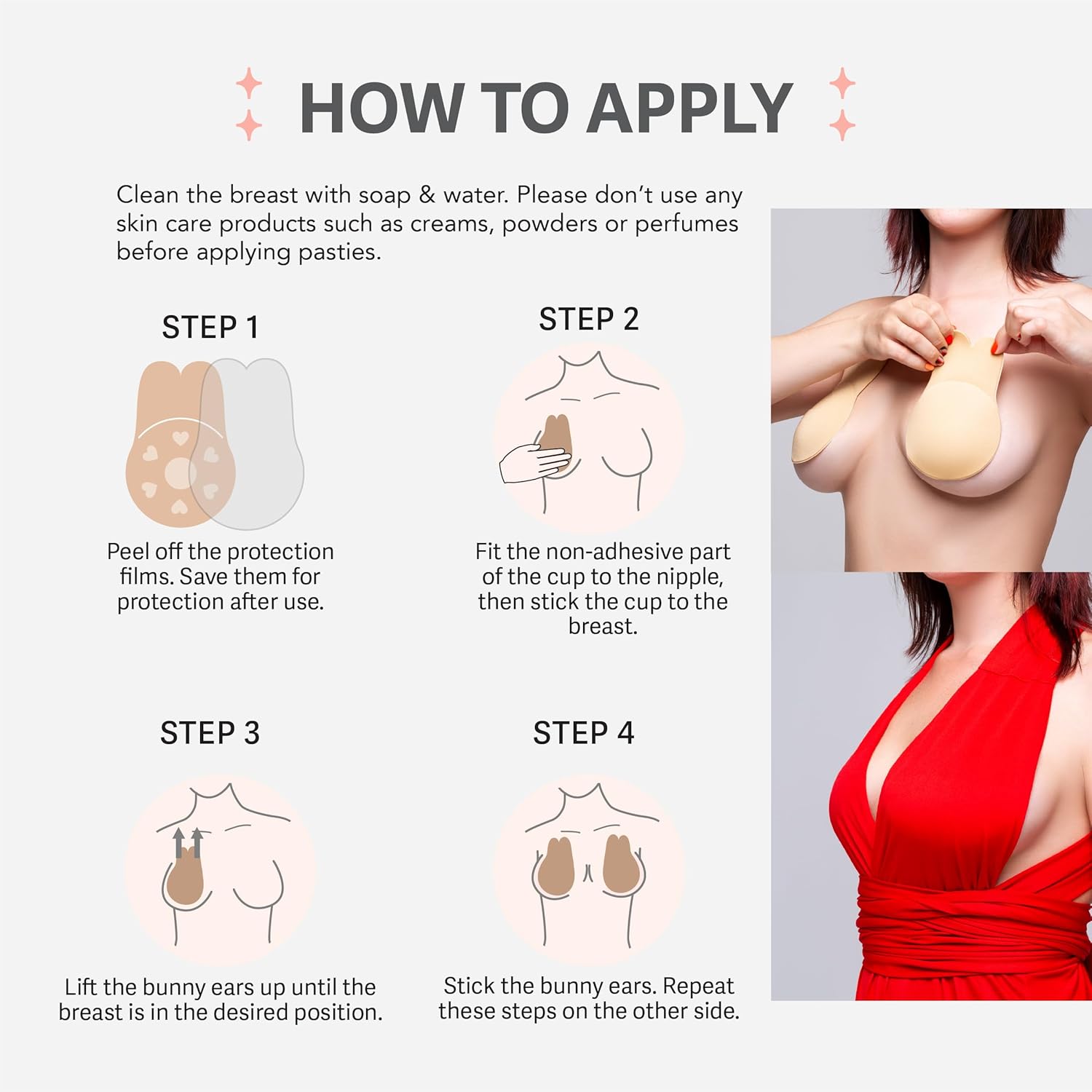 HOW TO APPLY

Clean the breast with soap & water. Please don't use any skin care products such as creams, powders or perfumes before applying pasties.

STEP 1

Peel off the protection films. Save them for protection after use.

STEP 2

Fit the non-adhesive part of the cup to the nipple, then stick the cup to the breast.

STEP 3

Lift the bunny ears up until the breast is in the desired position.

STEP 4

Stick the bunny ears. Repeat these steps on the other side.