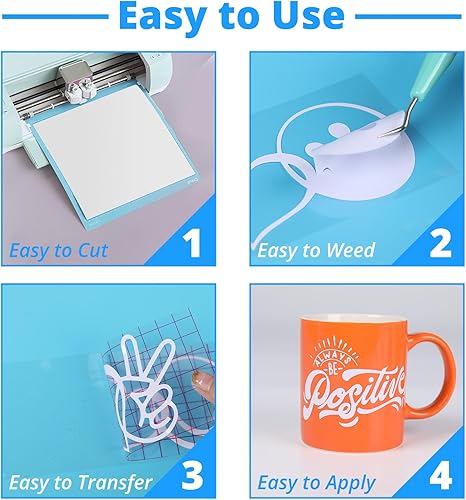 Easy to Use

Easy to Cut 1

Easy to Weed 2

Easy to Transfer 3

ALWAYS BE Positive

Easy to Apply 4