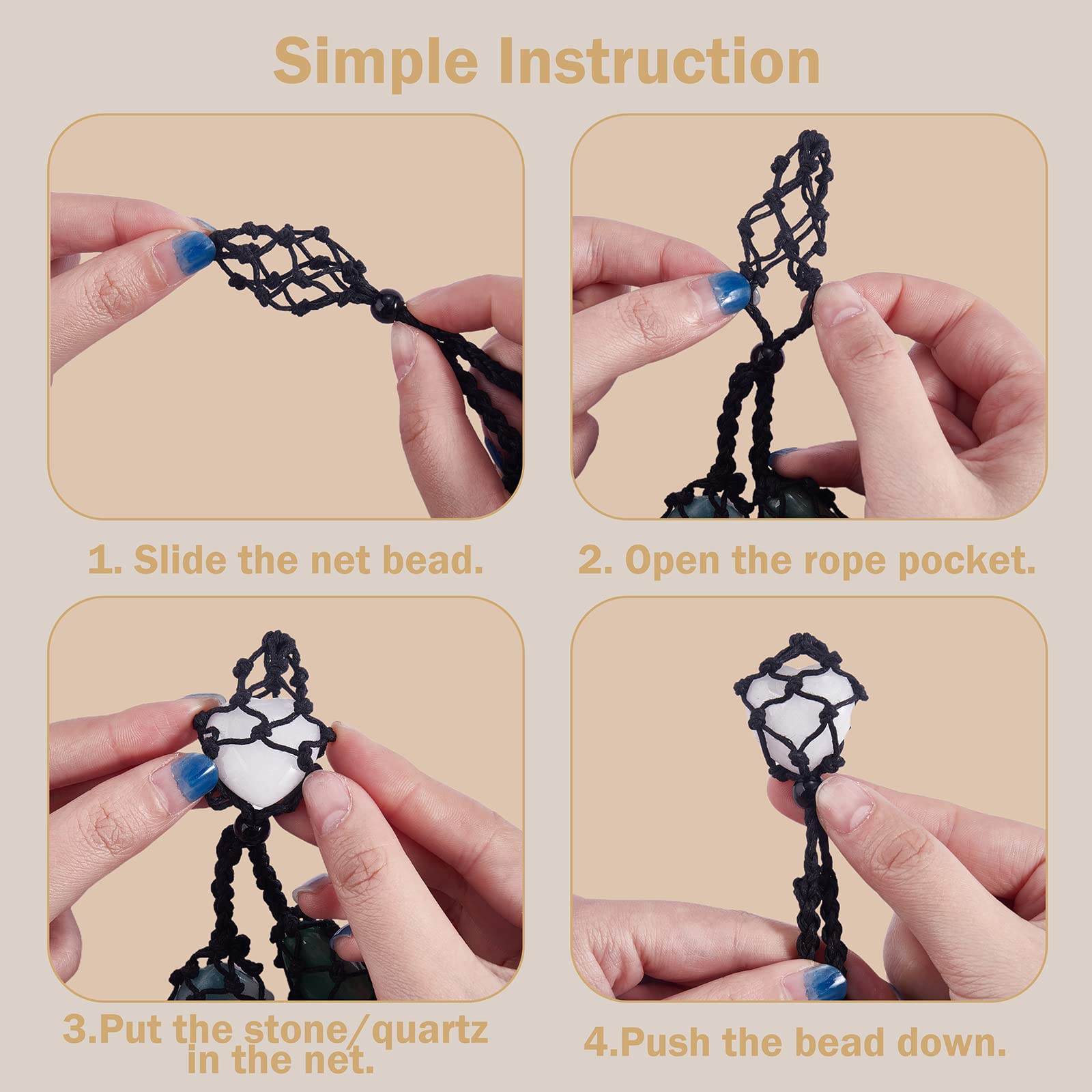 Simple Instruction

1. Slide the net bead.

2. Open the rope pocket.

3.Put the stone/quartz in the net.

4.Push the bead down.