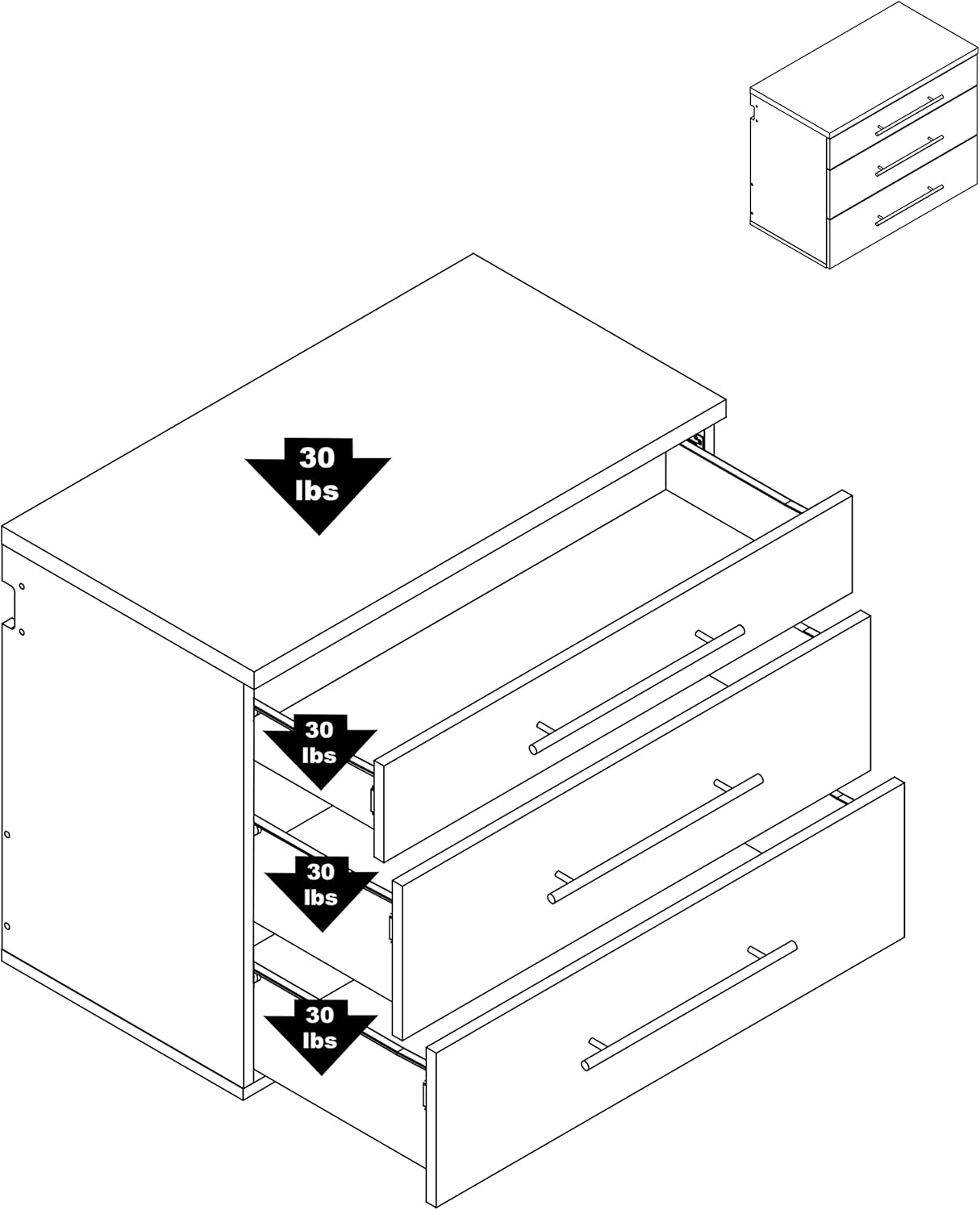 30 lbs

30 lbs

30 lbs

30 lbs