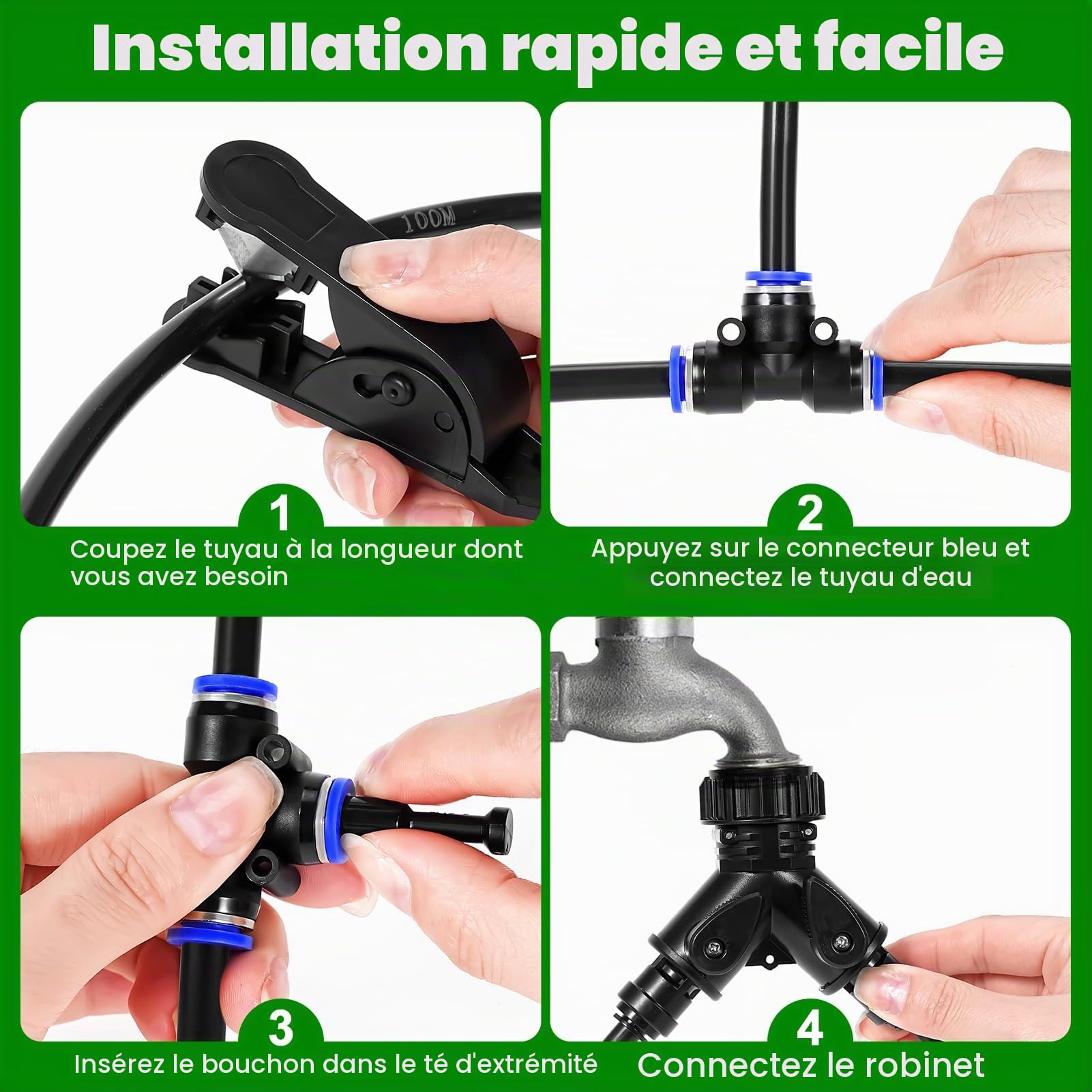 Installation rapide et facile

100M

1

Coupez le tuyau à la longueur dont vous avez besoin

2

Appuyez sur le connecteur bleu et connectez le tuyau d'eau

3

Insérez le bouchon dans le té d'extrémité

4

Connectez le robinet