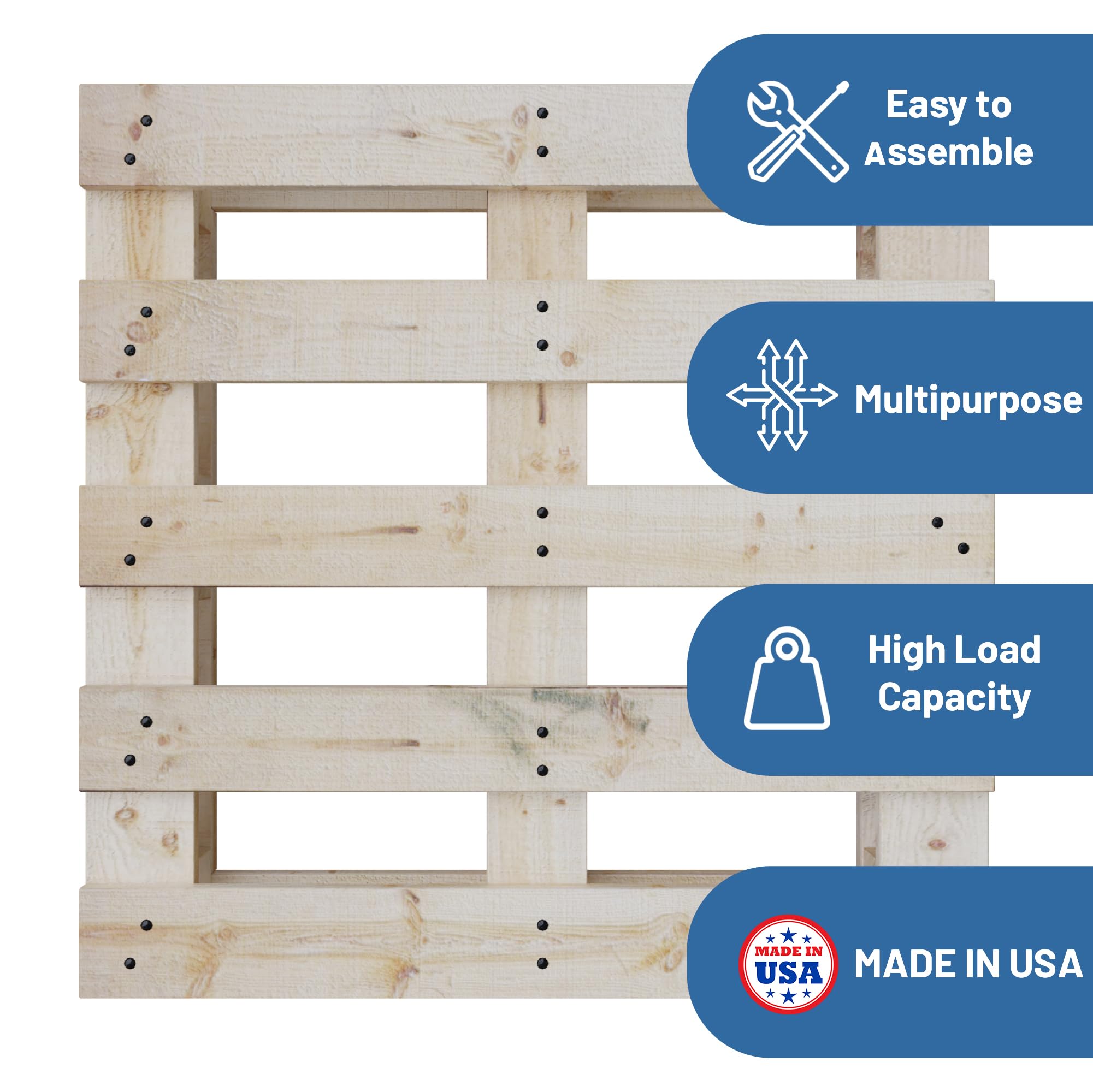 Easy to Assemble

Multipurpose

High Load Capacity

MADE IN USA

MADE IN USA