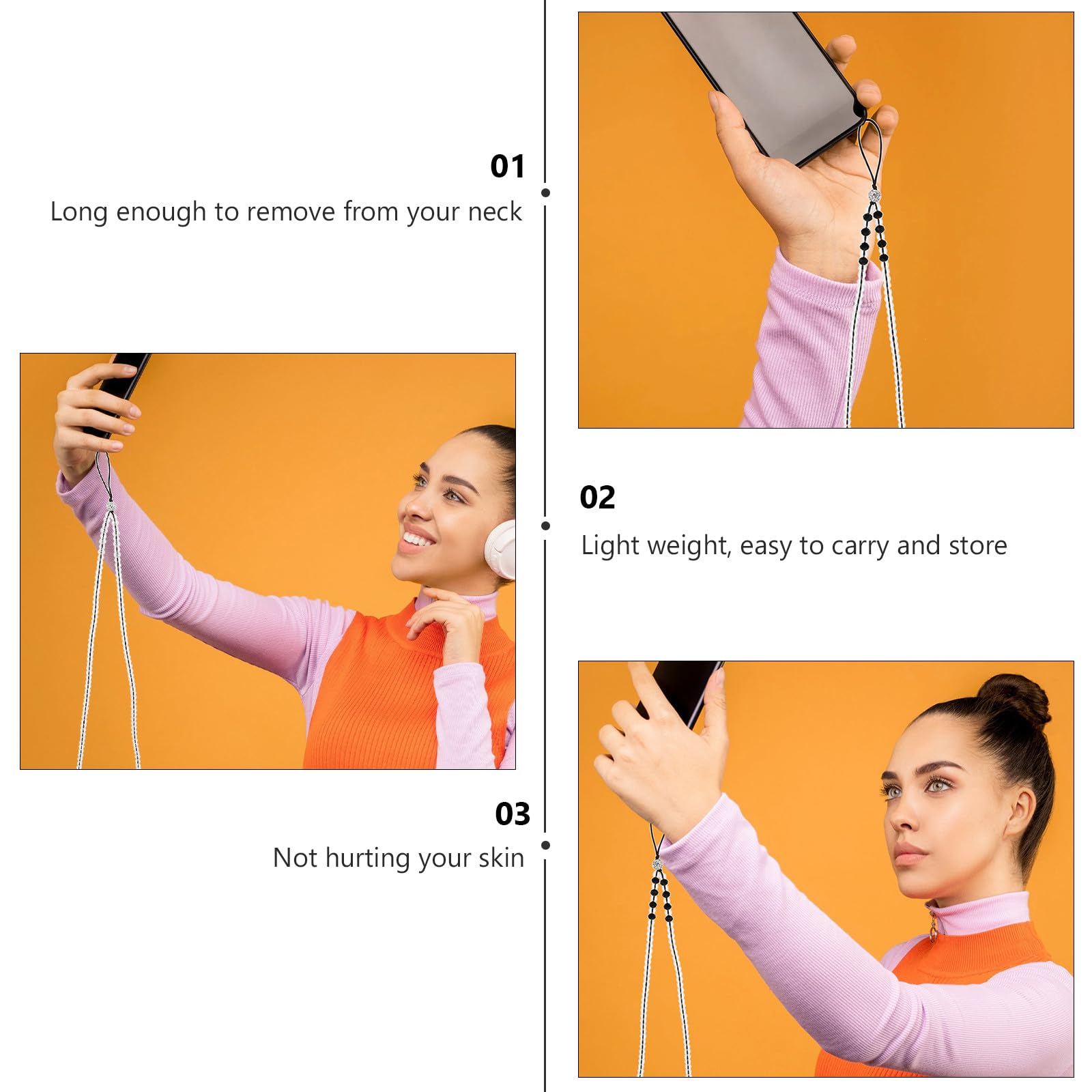 01
Long enough to remove from your neck

02
Light weight, easy to carry and store

03
Not hurting your skin