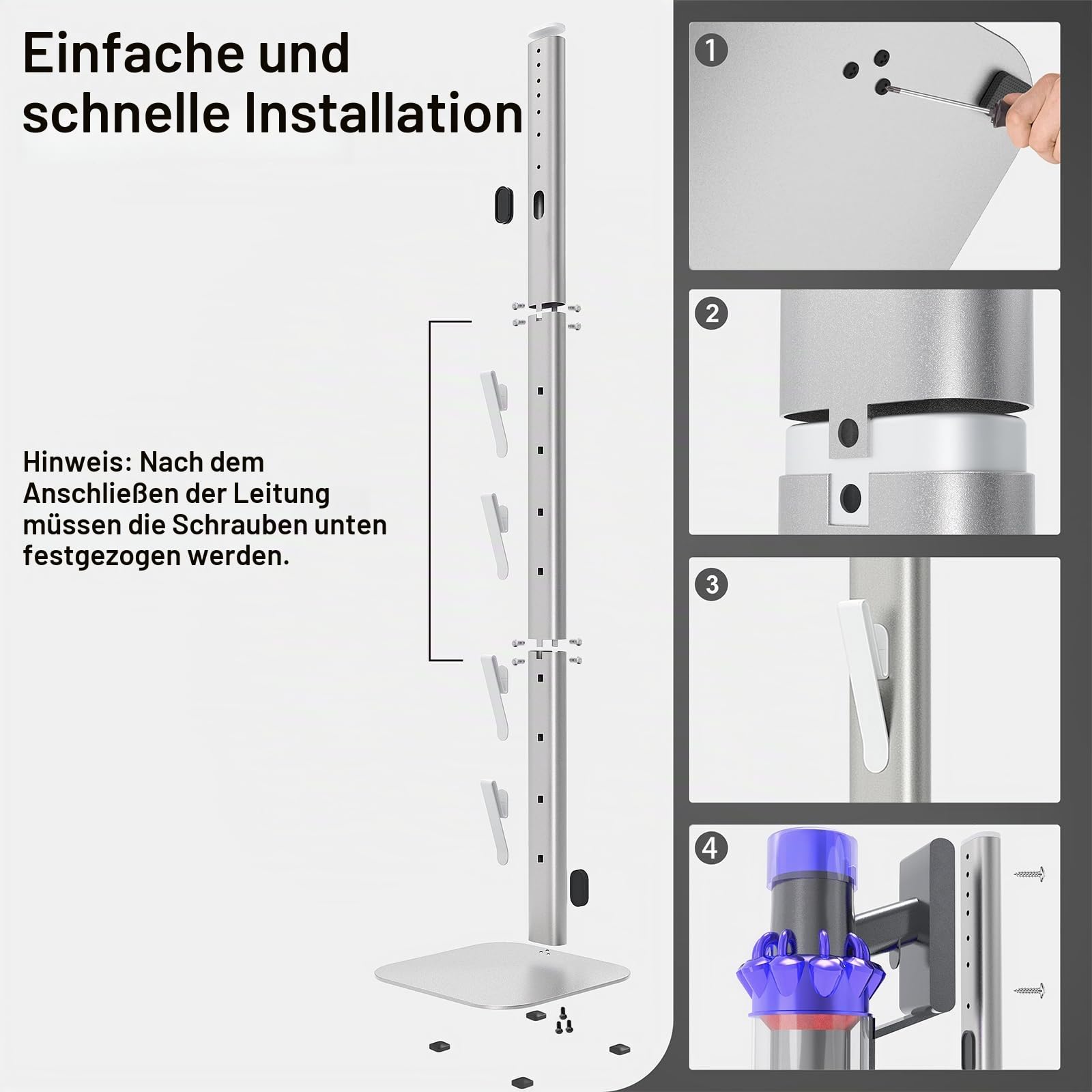 Einfache und schnelle Installation

Hinweis: Nach dem Anschließen der Leitung müssen die Schrauben unten festgezogen werden.

1

2

3

4