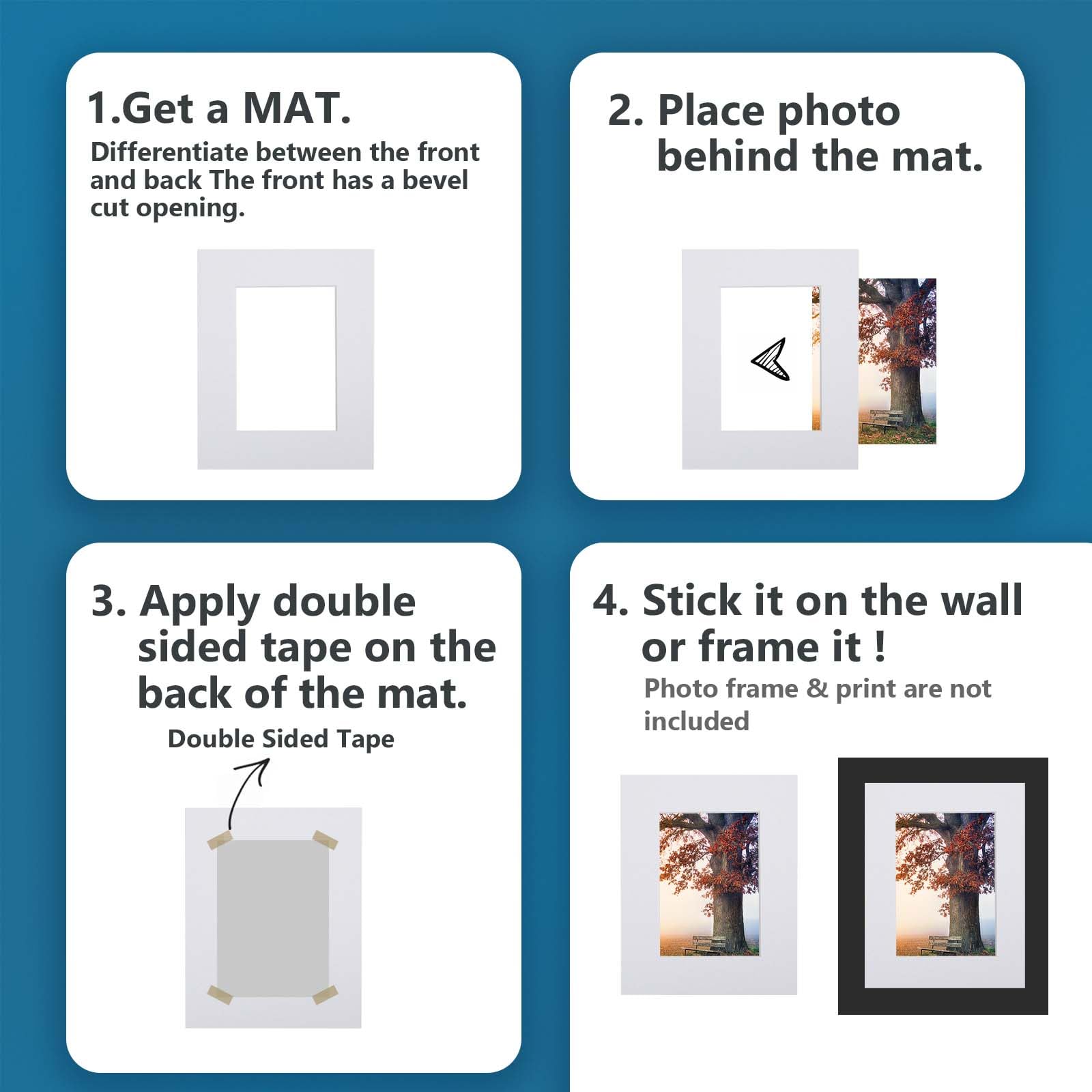 1.Get a MAT.

Differentiate between the front and back The front has a bevel cut opening.

2. Place photo behind the mat.

3. Apply double sided tape on the back of the mat.

Double Sided Tape

4. Stick it on the wall or frame it !

Photo frame & print are not included