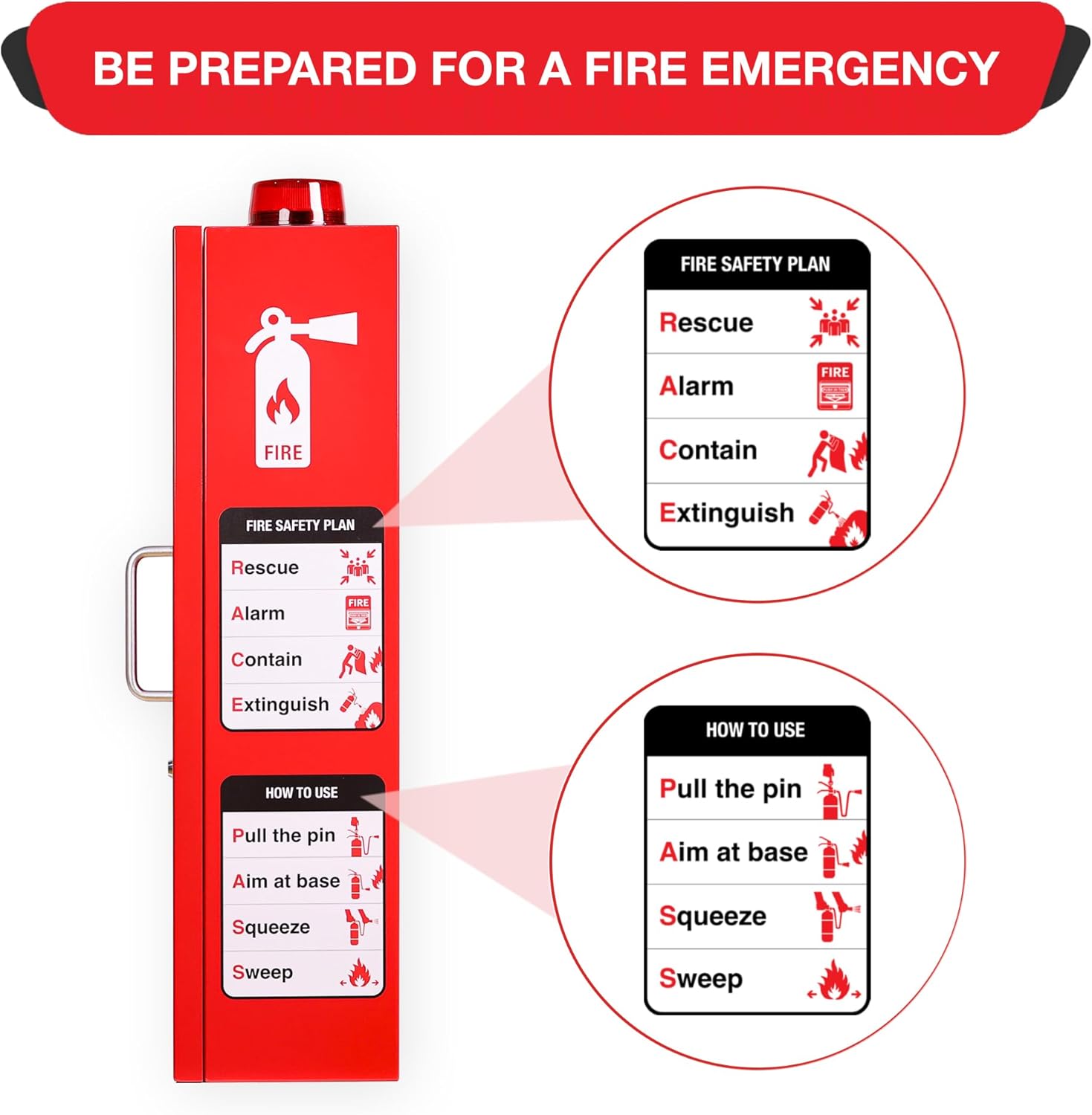 BE PREPARED FOR A FIRE EMERGENCY

FIRE

FIRE SAFETY PLAN
Rescue
Alarm
FIRE
Contain
Extinguish

HOW TO USE
Pull the pin
Aim at base
Squeeze
Sweep

FIRE SAFETY PLAN
Rescue
Alarm
FIRE
Contain
Extinguish

HOW TO USE
Pull the pin
Aim at base
Squeeze
Sweep