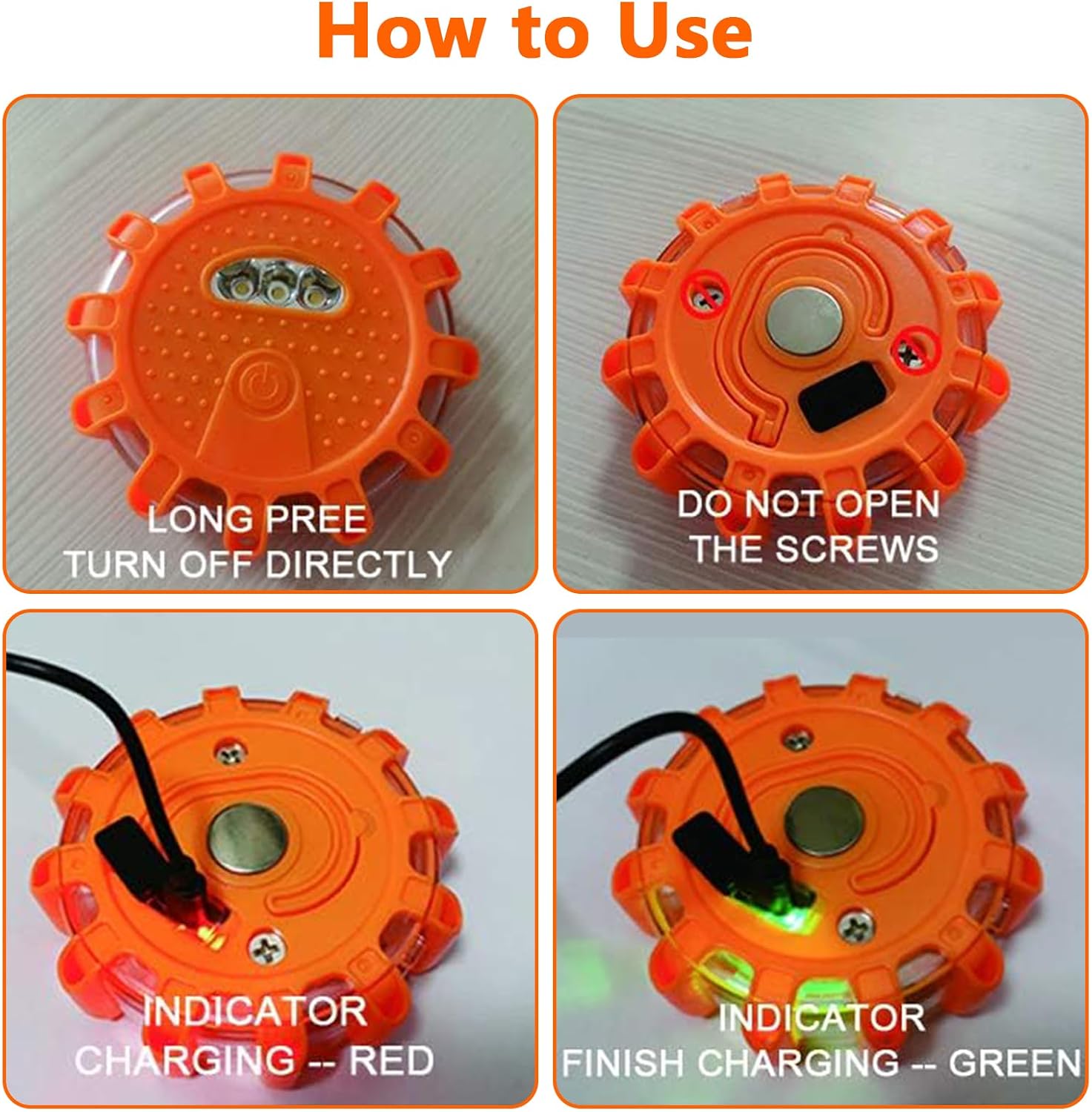 How to Use

LONG PREE
TURN OFF DIRECTLY

DO NOT OPEN
THE SCREWS

INDICATOR
CHARGING -- RED

INDICATOR
FINISH CHARGING -- GREEN