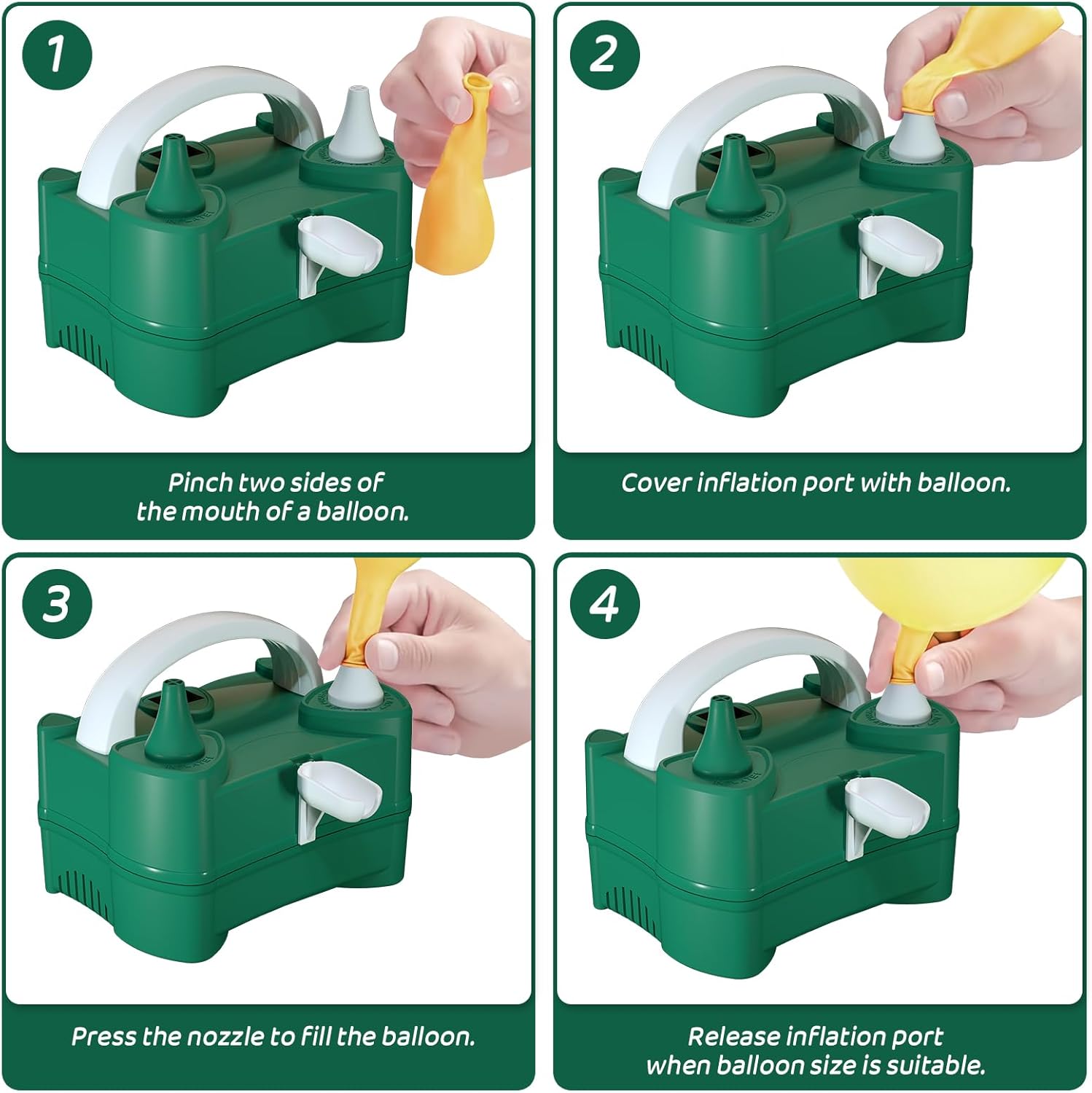 1

Pinch two sides of the mouth of a balloon.

2

Cover inflation port with balloon.

3

Press the nozzle to fill the balloon.

4

Release inflation port when balloon size is suitable.