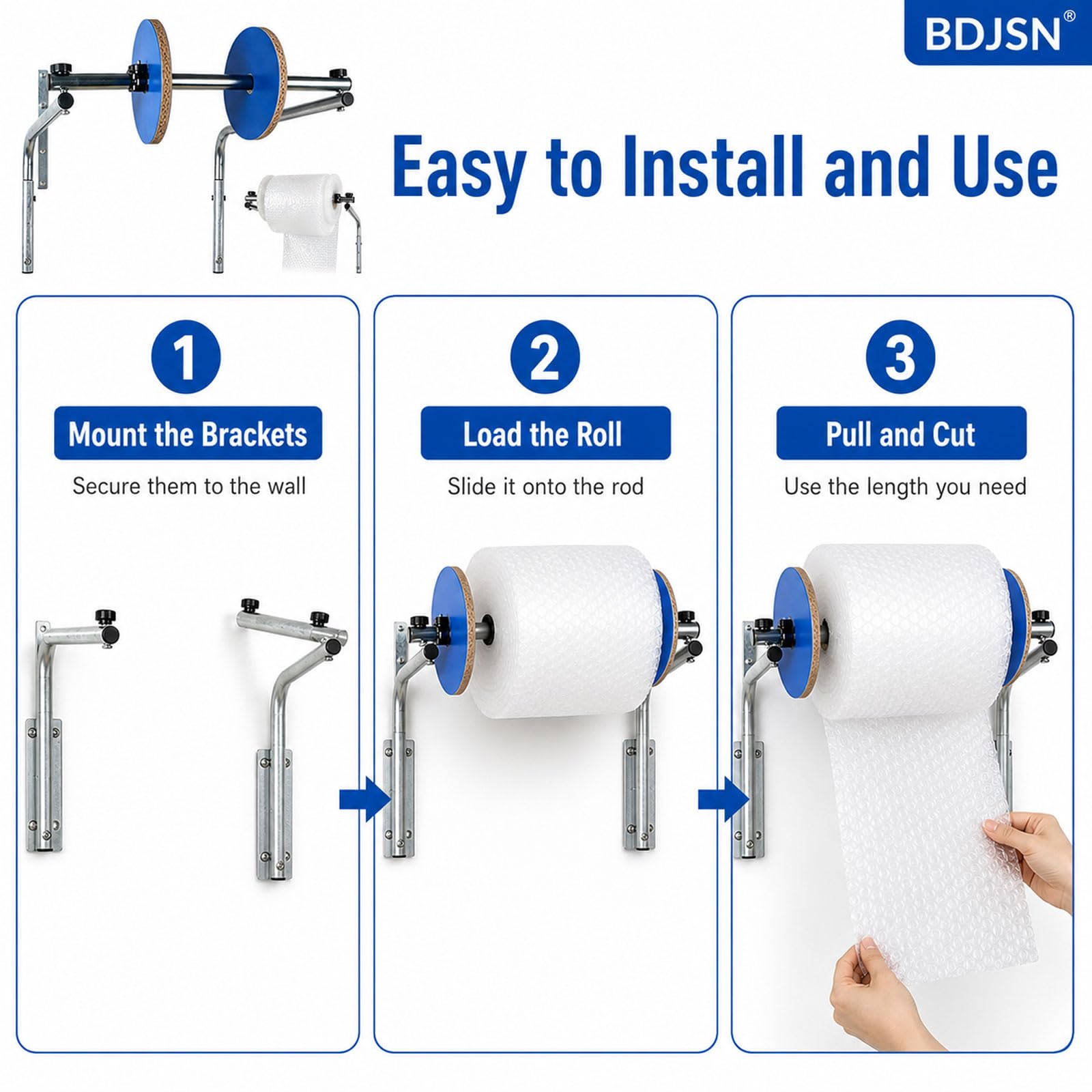 BDJSN®

Easy to Install and Use

1
Mount the Brackets
Secure them to the wall

2
Load the Roll
Slide it onto the rod

3
Pull and Cut
Use the length you need